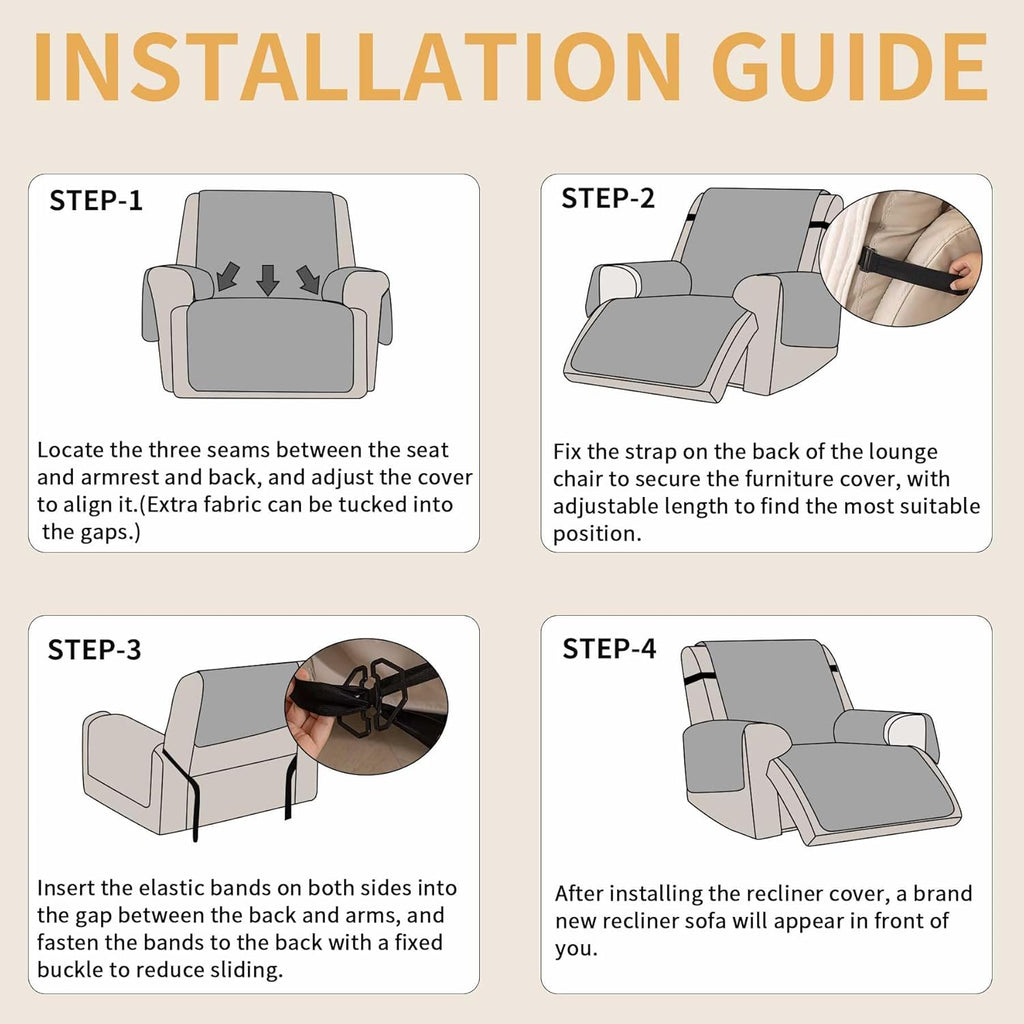 INSTALLATION GUIDE

STEP-1

Locate the three seams between the seat and armrest and back, and adjust the cover to align it.(Extra fabric can be tucked into the gaps.)

STEP-2

Fix the strap on the back of the lounge chair to secure the furniture cover, with adjustable length to find the most suitable position.

STEP-3

Insert the elastic bands on both sides into the gap between the back and arms, and fasten the bands to the back with a fixed buckle to reduce sliding.

STEP-4

After installing the recliner cover, a brand new recliner sofa will appear in front of you.