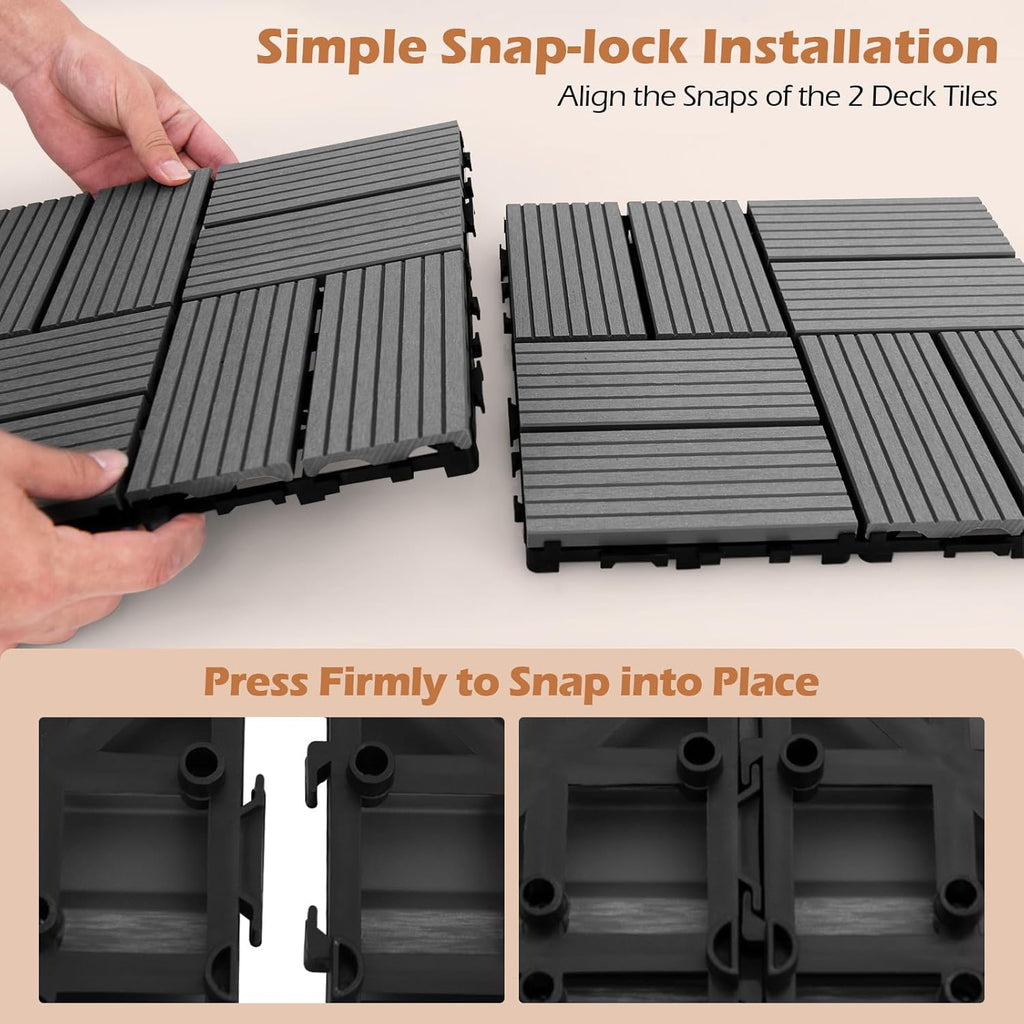 Simple Snap-lock Installation
Align the Snaps of the 2 Deck Tiles

Press Firmly to Snap into Place