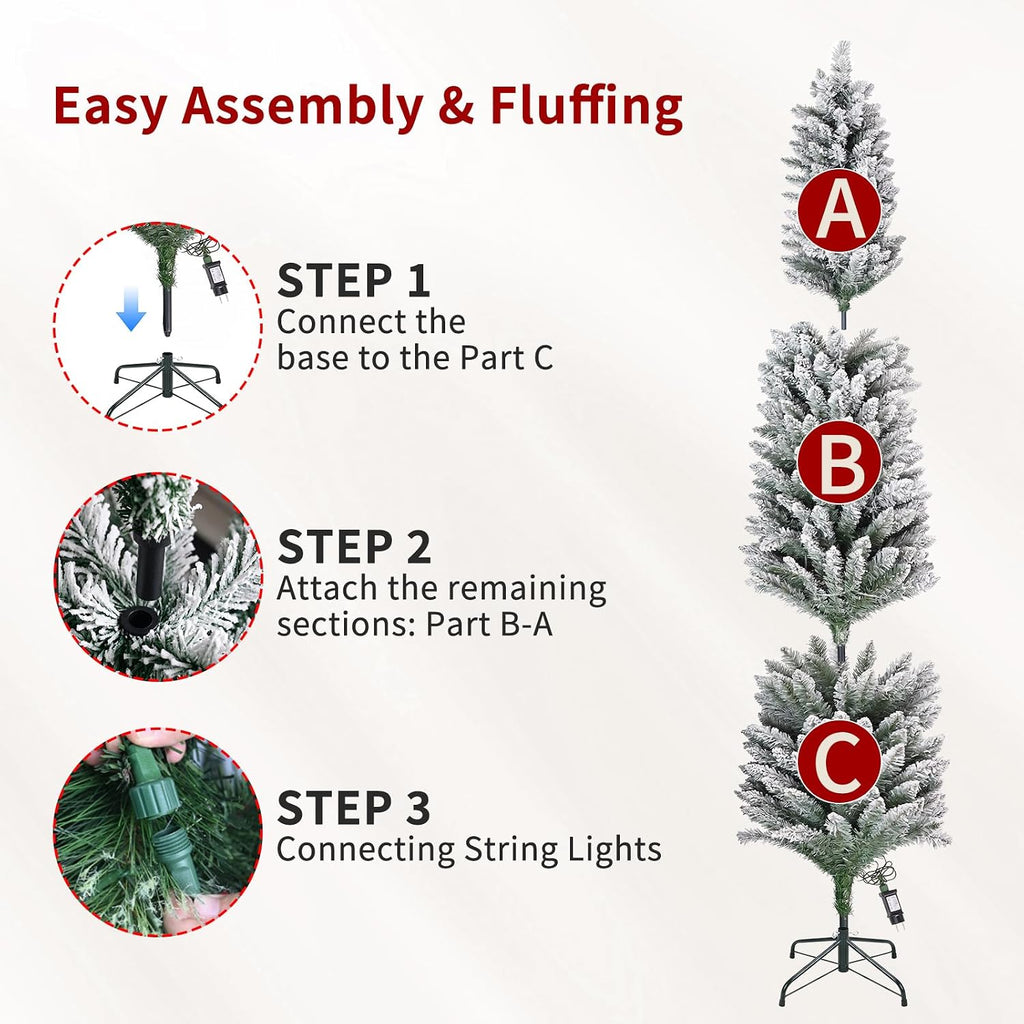 Easy Assembly & Fluffing

STEP 1
Connect the base to the Part C

STEP 2
Attach the remaining sections: Part B-A

STEP 3
Connecting String Lights

A

B

C