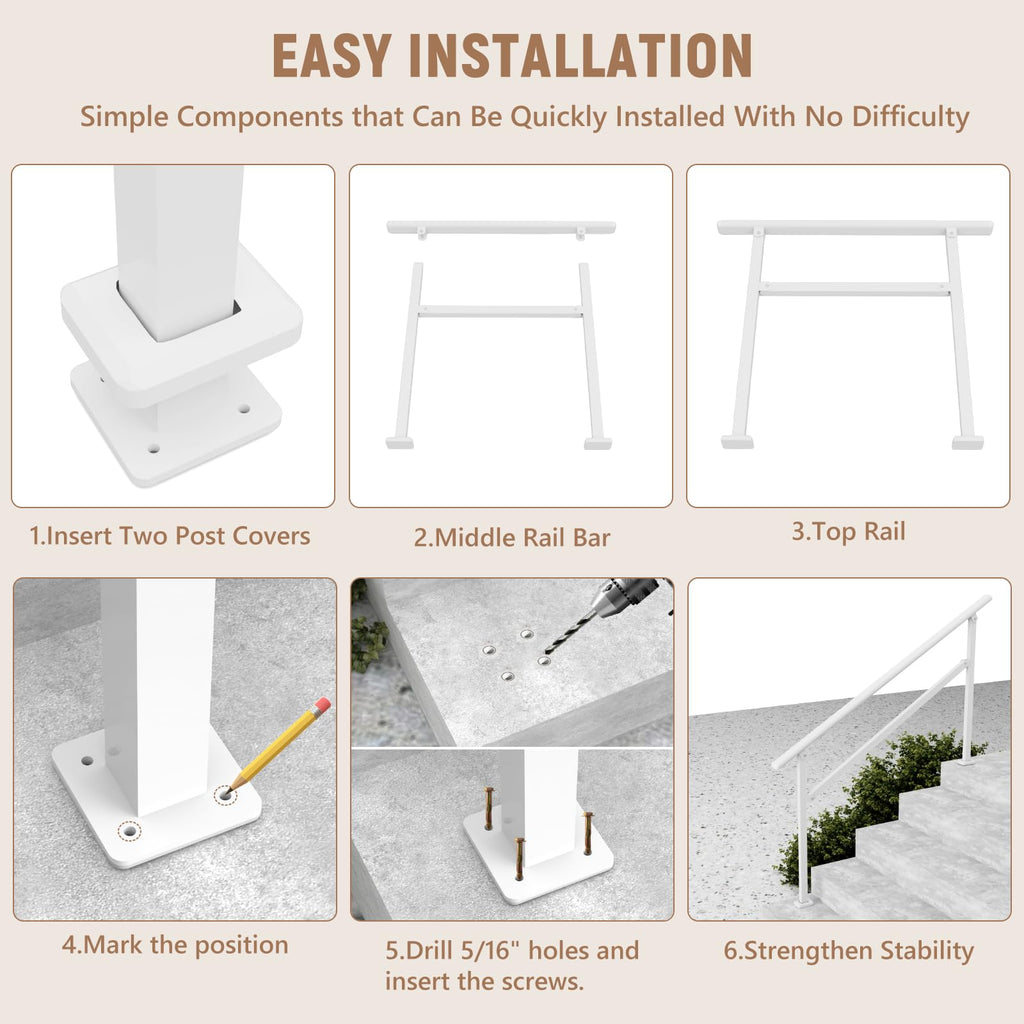 EASY INSTALLATION

Simple Components that Can Be Quickly Installed With No Difficulty

1.Insert Two Post Covers

2.Middle Rail Bar

3.Top Rail

4.Mark the position

5.Drill 5/16" holes and insert the screws.

6.Strengthen Stability