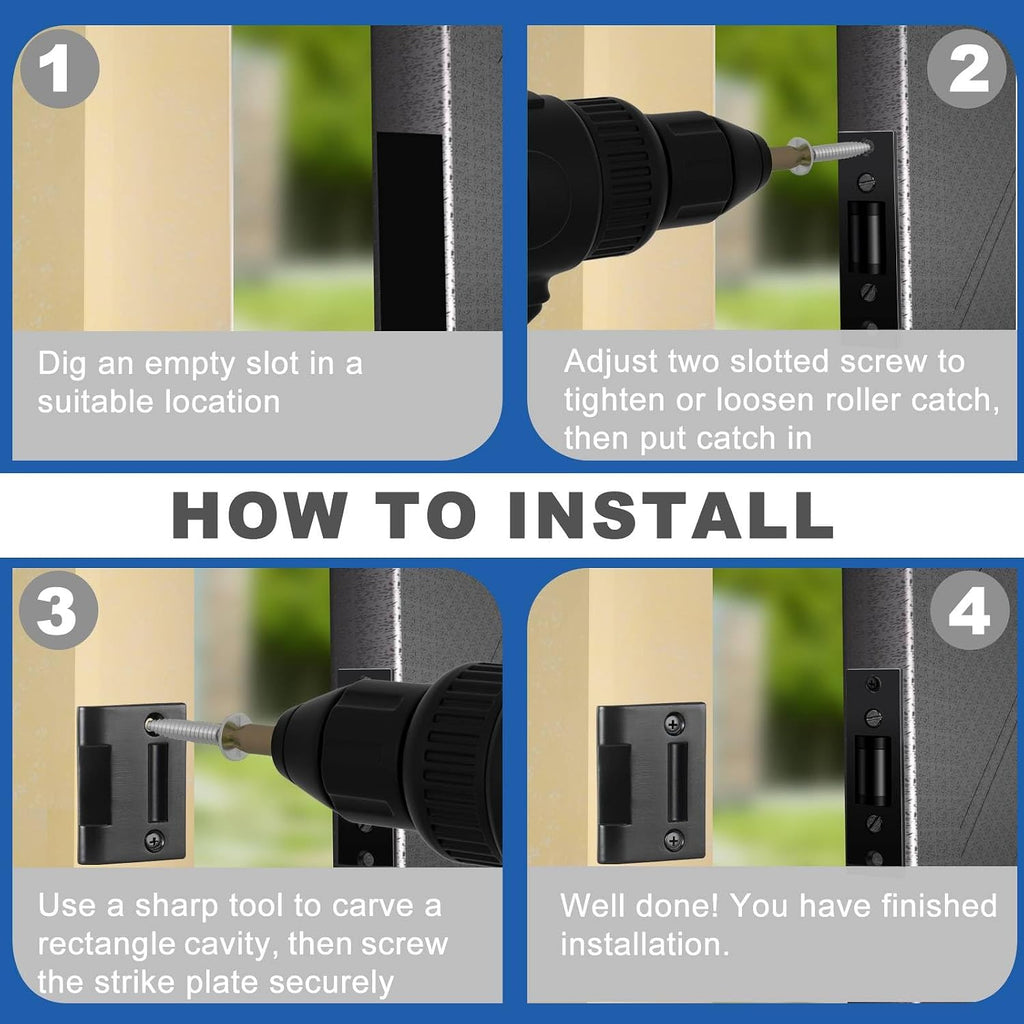 1

Dig an empty slot in a suitable location

2

Adjust two slotted screw to tighten or loosen roller catch, then put catch in

HOW TO INSTALL

3

Use a sharp tool to carve a rectangle cavity, then screw the strike plate securely

4

Well done! You have finished installation.