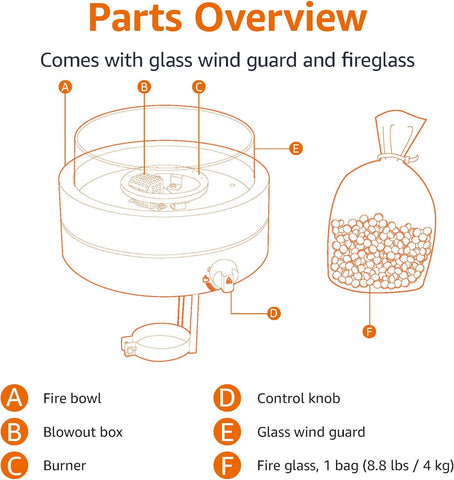 Parts Overview

Comes with glass wind guard and fireglass

A B C E D F

A Fire bowl
B Blowout box
C Burner

D Control knob
E Glass wind guard
F Fire glass, 1 bag (8.8 lbs / 4 kg)