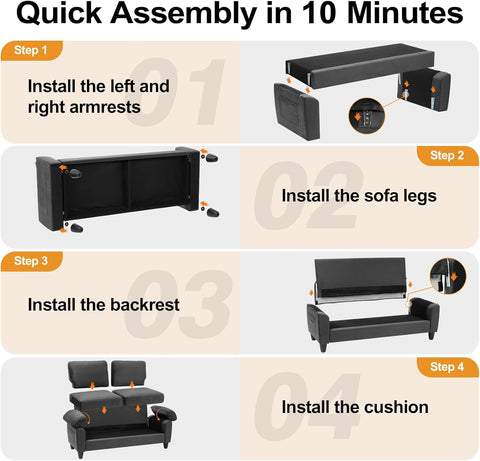 Quick Assembly in 10 Minutes

Step 1

01

Install the left and right armrests

Step 2

02

Install the sofa legs

Step 3

03

Install the backrest

Step 4

04

Install the cushion