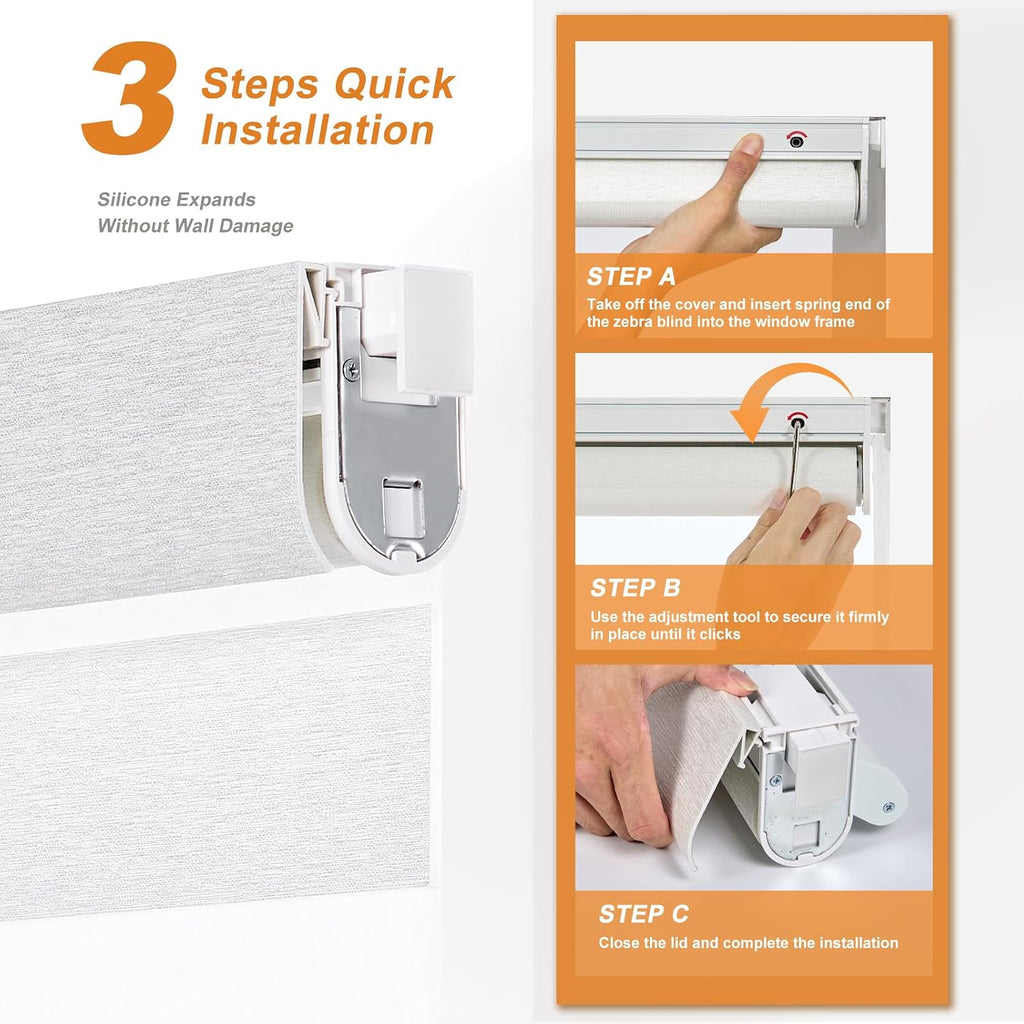 3 Steps Quick Installation

Silicone Expands Without Wall Damage

STEP A

Take off the cover and insert spring end of the zebra blind into the window frame

STEP B

Use the adjustment tool to secure it firmly in place until it clicks

STEP C

Close the lid and complete the installation