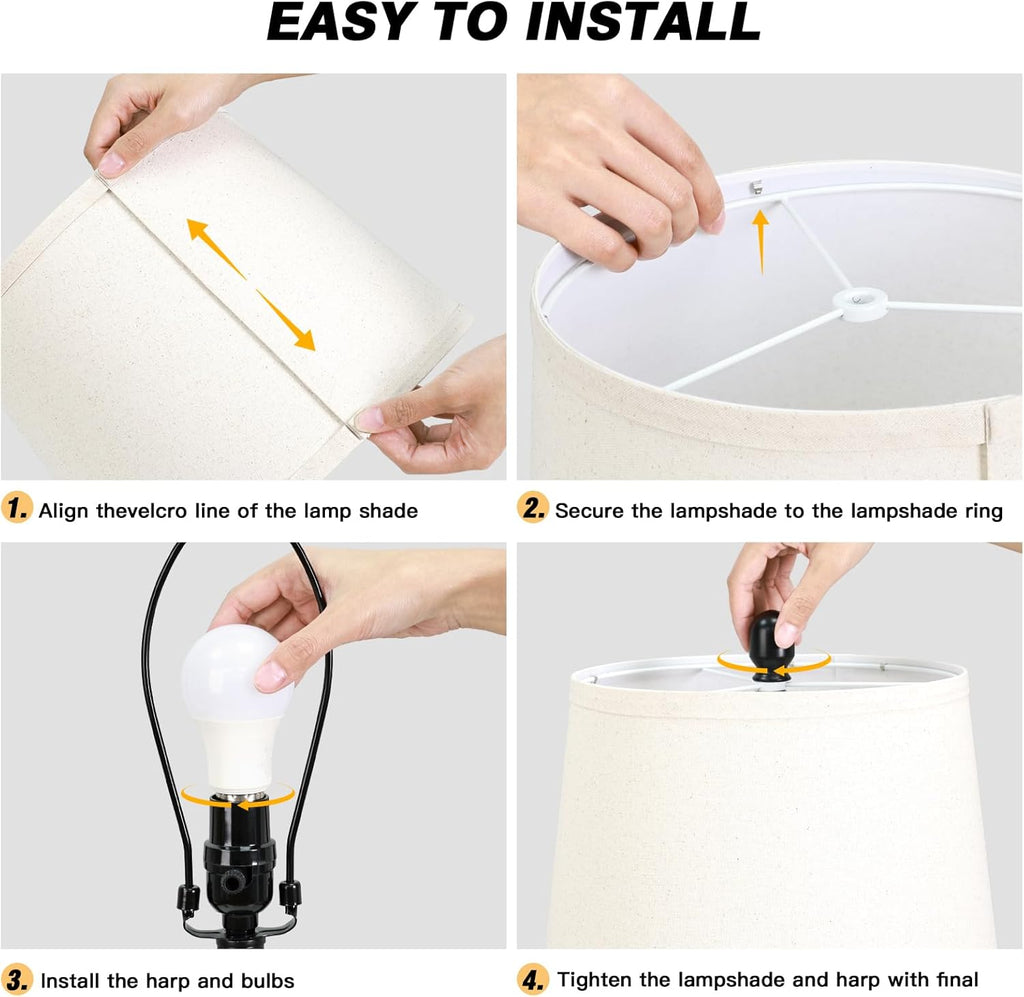 EASY TO INSTALL

1. Align thevelcro line of the lamp shade

2. Secure the lampshade to the lampshade ring

3. Install the harp and bulbs

4. Tighten the lampshade and harp with final