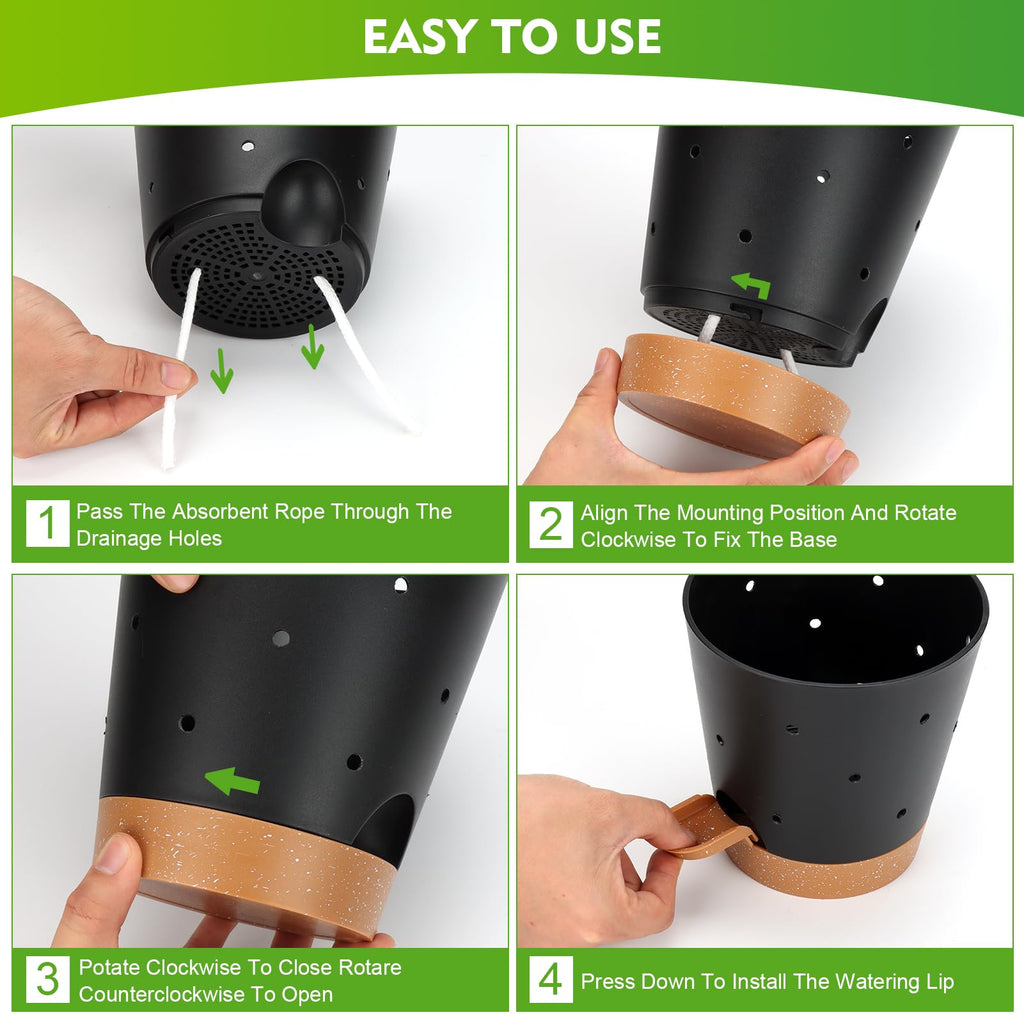 EASY TO USE

1 Pass The Absorbent Rope Through The Drainage Holes

2 Align The Mounting Position And Rotate Clockwise To Fix The Base

3 Potate Clockwise To Close Rotare Counterclockwise To Open

4 Press Down To Install The Watering Lip