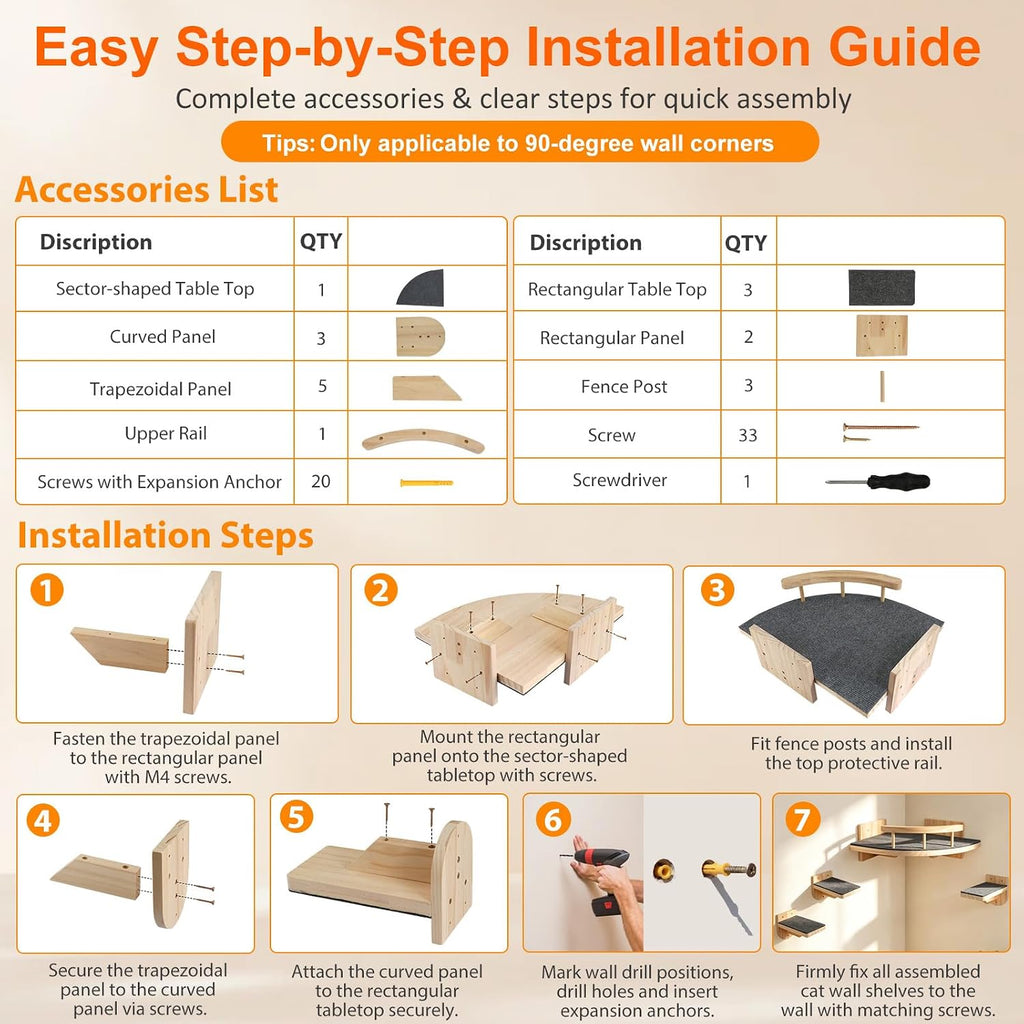 Easy Step-by-Step Installation Guide

Complete accessories & clear steps for quick assembly

Tips: Only applicable to 90-degree wall corners

Accessories List

| Discription | QTY | |
|---|---|---|
| Sector-shaped Table Top | 1 | |
| Curved Panel | 3 | |
| Trapezoidal Panel | 5 | |
| Upper Rail | 1 | |
| Screws with Expansion Anchor | 20 | |

| Discription | QTY | |
|---|---|---|
| Rectangular Table Top | 3 | |
| Rectangular Panel | 2 | |
| Fence Post | 3 | |
| Screw | 33 | |
| Screwdriver | 1 | |

Installation Steps

1
Fasten the trapezoidal panel to the rectangular panel with M4 screws.

2
Mount the rectangular panel onto the sector-shaped tabletop with screws.

3
Fit fence posts and install the top protective rail.

4
Secure the trapezoidal panel to the curved panel via screws.

5
Attach the curved panel to the rectangular tabletop securely.

6
Mark wall drill positions, drill holes and insert expansion anchors.

7
Firmly fix all assembled cat wall shelves to the wall with matching screws.