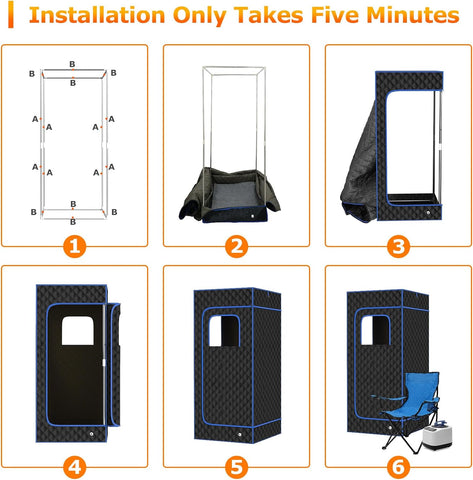 Installation Only Takes Five Minutes

B
B B
B
A A
A A
A A
A A
B
B B
B

1

2

3

4

5

6