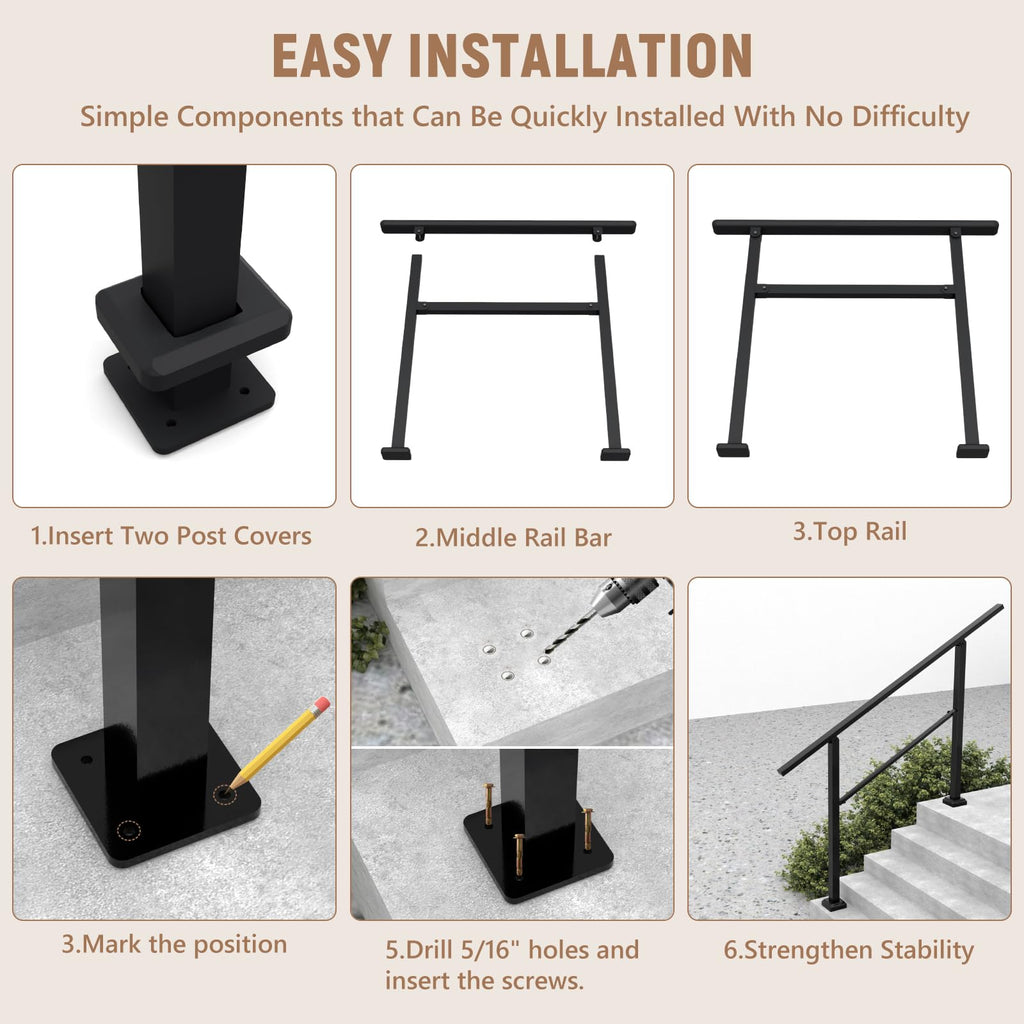 EASY INSTALLATION

Simple Components that Can Be Quickly Installed With No Difficulty

1.Insert Two Post Covers

2.Middle Rail Bar

3.Top Rail

3.Mark the position

5.Drill 5/16" holes and insert the screws.

6.Strengthen Stability