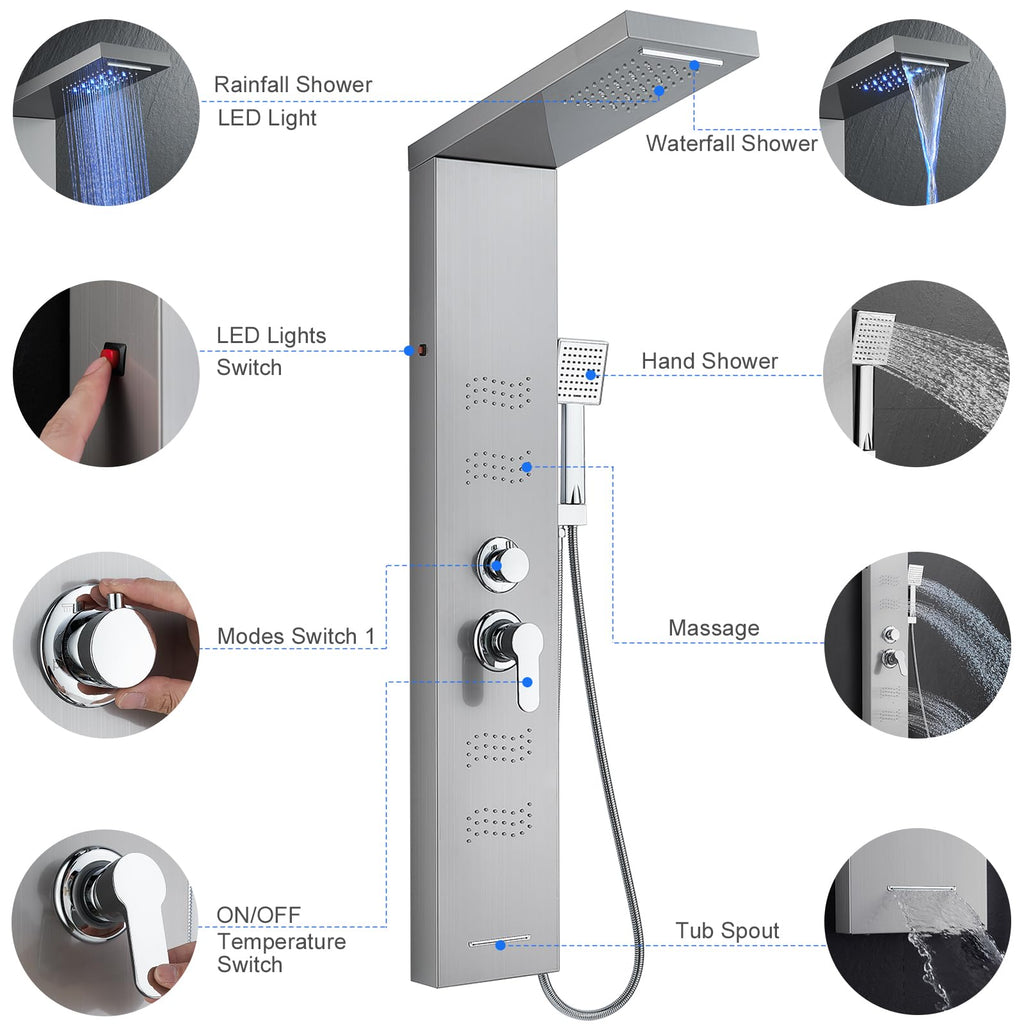 Rainfall Shower
LED Light

Waterfall Shower

LED Lights
Switch

Hand Shower

Modes Switch 1

Massage

ON/OFF
Temperature
Switch

Tub Spout