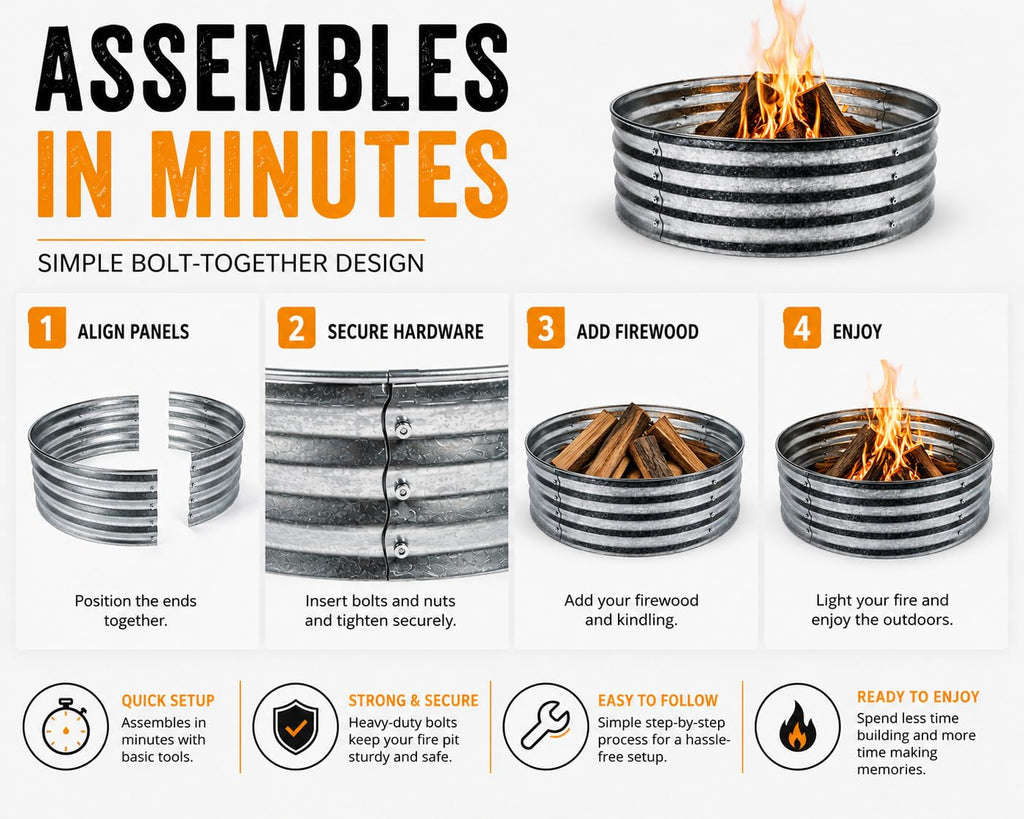 ASSEMBLES
IN MINUTES

SIMPLE BOLT-TOGETHER DESIGN

1 ALIGN PANELS

Position the ends together.

2 SECURE HARDWARE

Insert bolts and nuts and tighten securely.

3 ADD FIREWOOD

Add your firewood and kindling.

4 ENJOY

Light your fire and enjoy the outdoors.

QUICK SETUP
Assembles in minutes with basic tools.

STRONG & SECURE
Heavy-duty bolts keep your fire pit sturdy and safe.

EASY TO FOLLOW
Simple step-by-step process for a hassle-free setup.

READY TO ENJOY
Spend less time building and more time making memories.