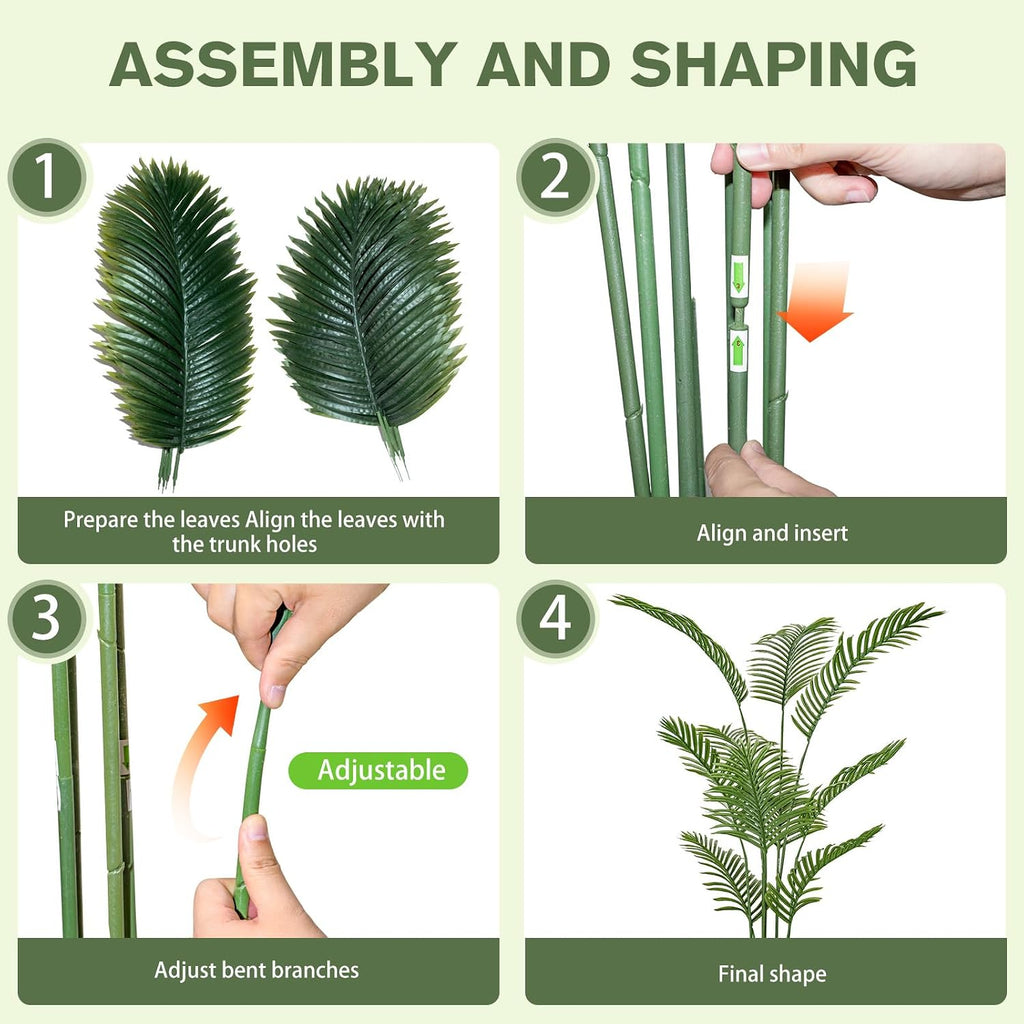 ASSEMBLY AND SHAPING

1

Prepare the leaves Align the leaves with the trunk holes

2

Align and insert

3

Adjustable

Adjust bent branches

4

Final shape