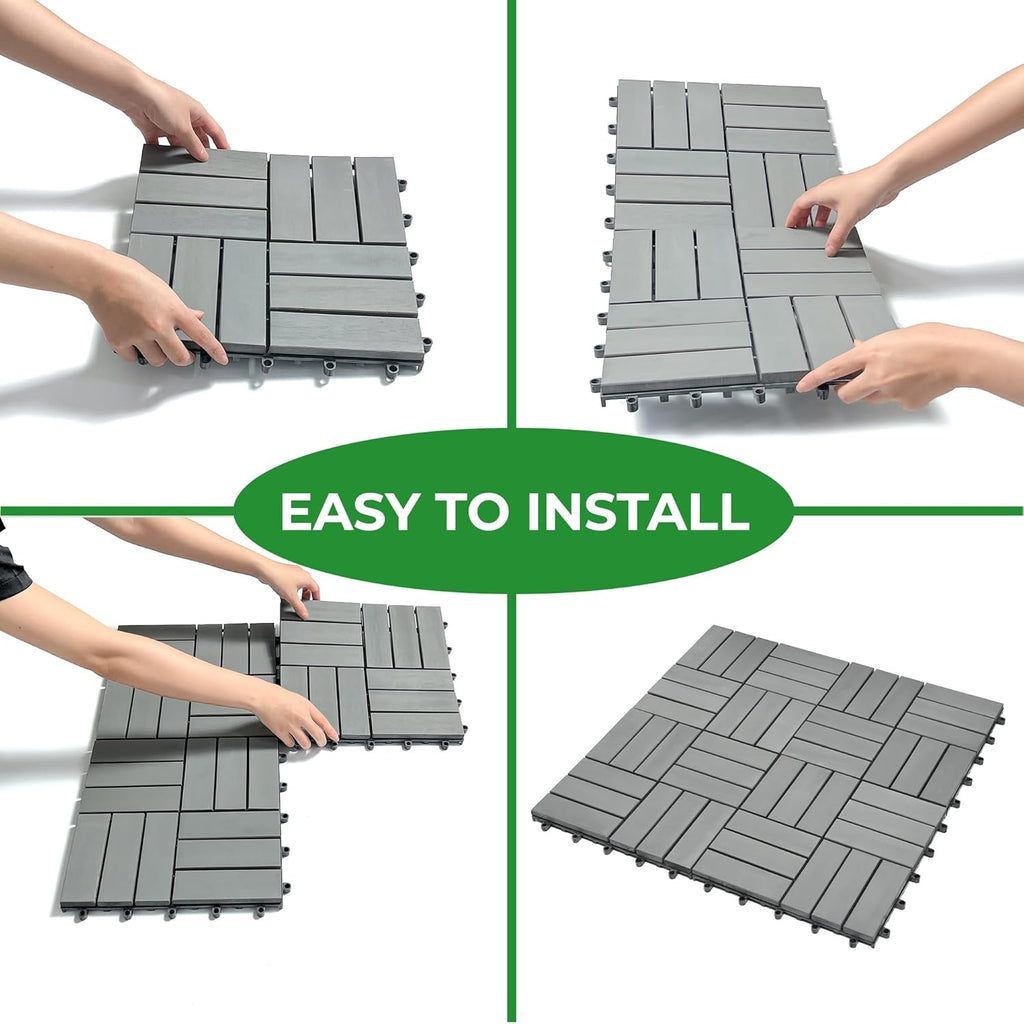 EASY TO INSTALL