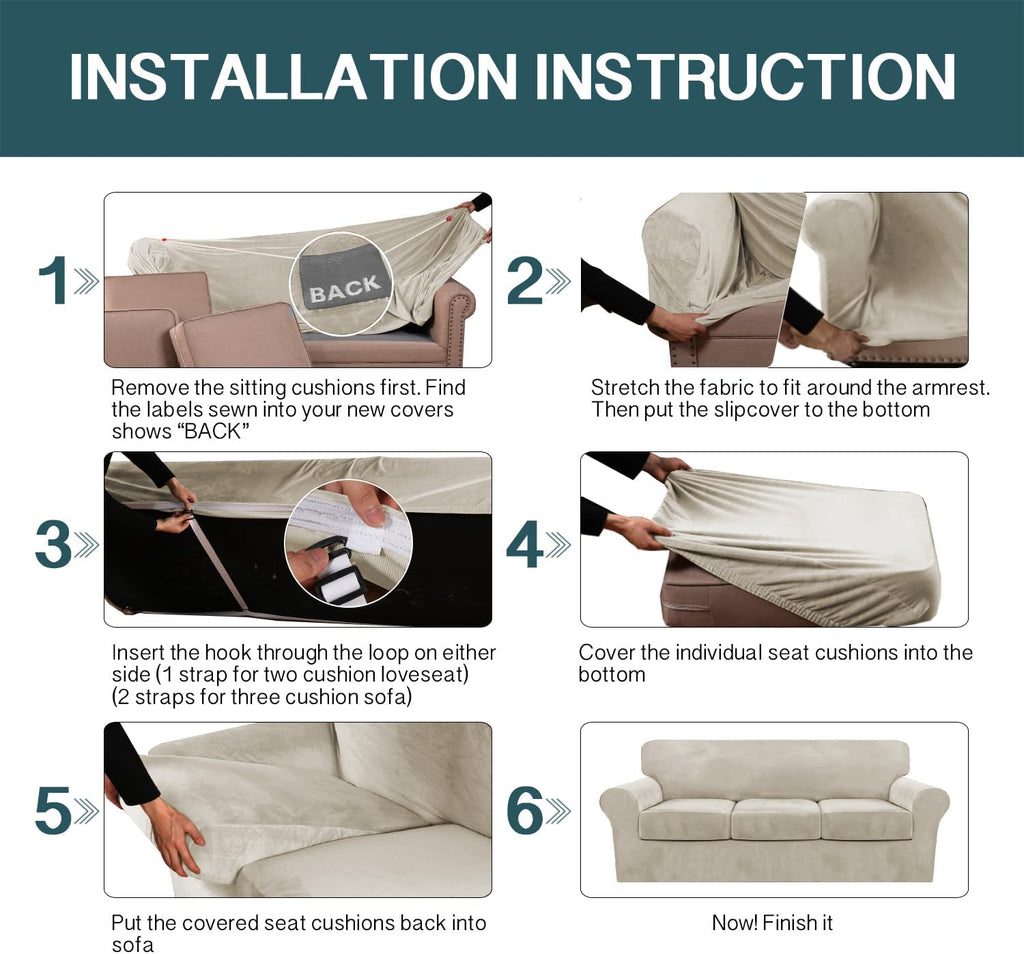 INSTALLATION INSTRUCTION

1

BACK

Remove the sitting cushions first. Find the labels sewn into your new covers shows "BACK"

2

Stretch the fabric to fit around the armrest. Then put the slipcover to the bottom

3

Insert the hook through the loop on either side (1 strap for two cushion loveseat) (2 straps for three cushion sofa)

4

Cover the individual seat cushions into the bottom

5

Put the covered seat cushions back into sofa

6

Now! Finish it