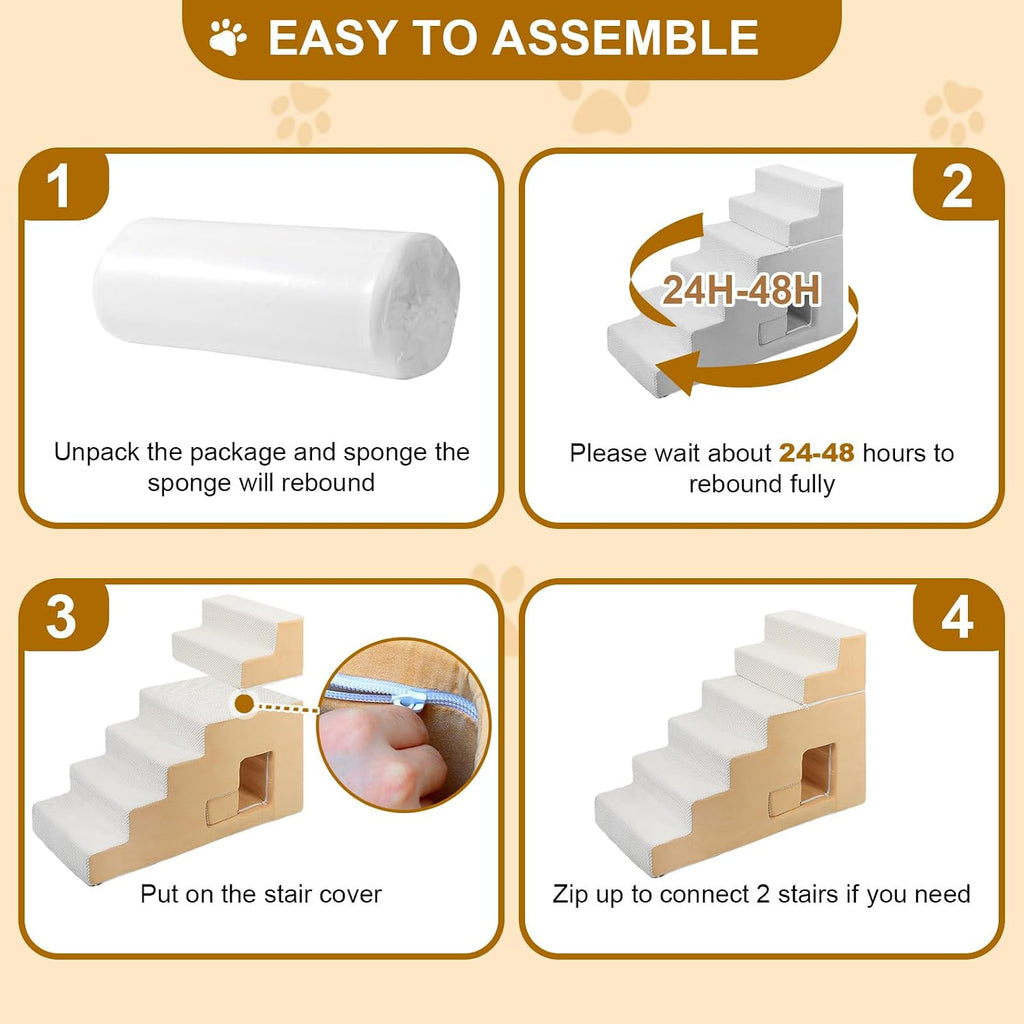 EASY TO ASSEMBLE

1

Unpack the package and sponge the sponge will rebound

2

24H-48H

Please wait about 24-48 hours to rebound fully

3

Put on the stair cover

4

Zip up to connect 2 stairs if you need