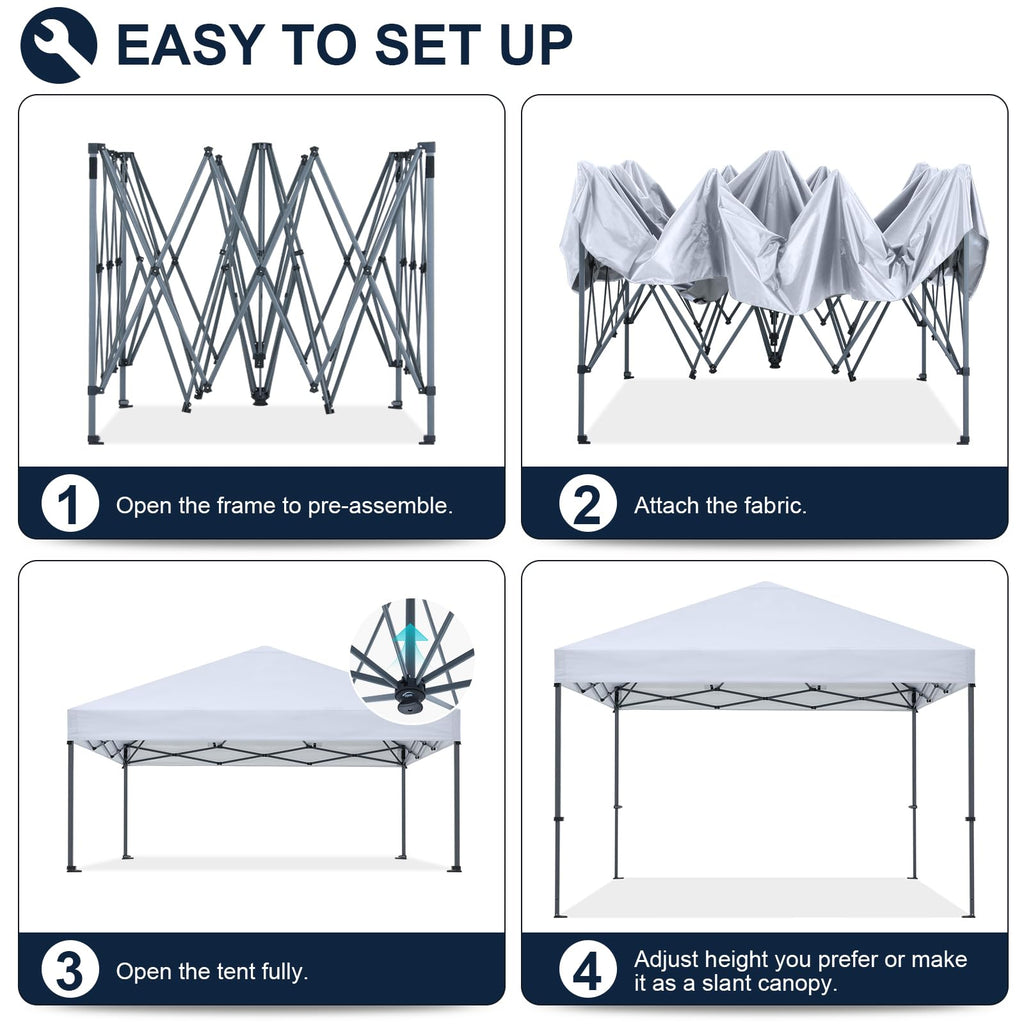 EASY TO SET UP

1 Open the frame to pre-assemble.

2 Attach the fabric.

3 Open the tent fully.

4 Adjust height you prefer or make it as a slant canopy.