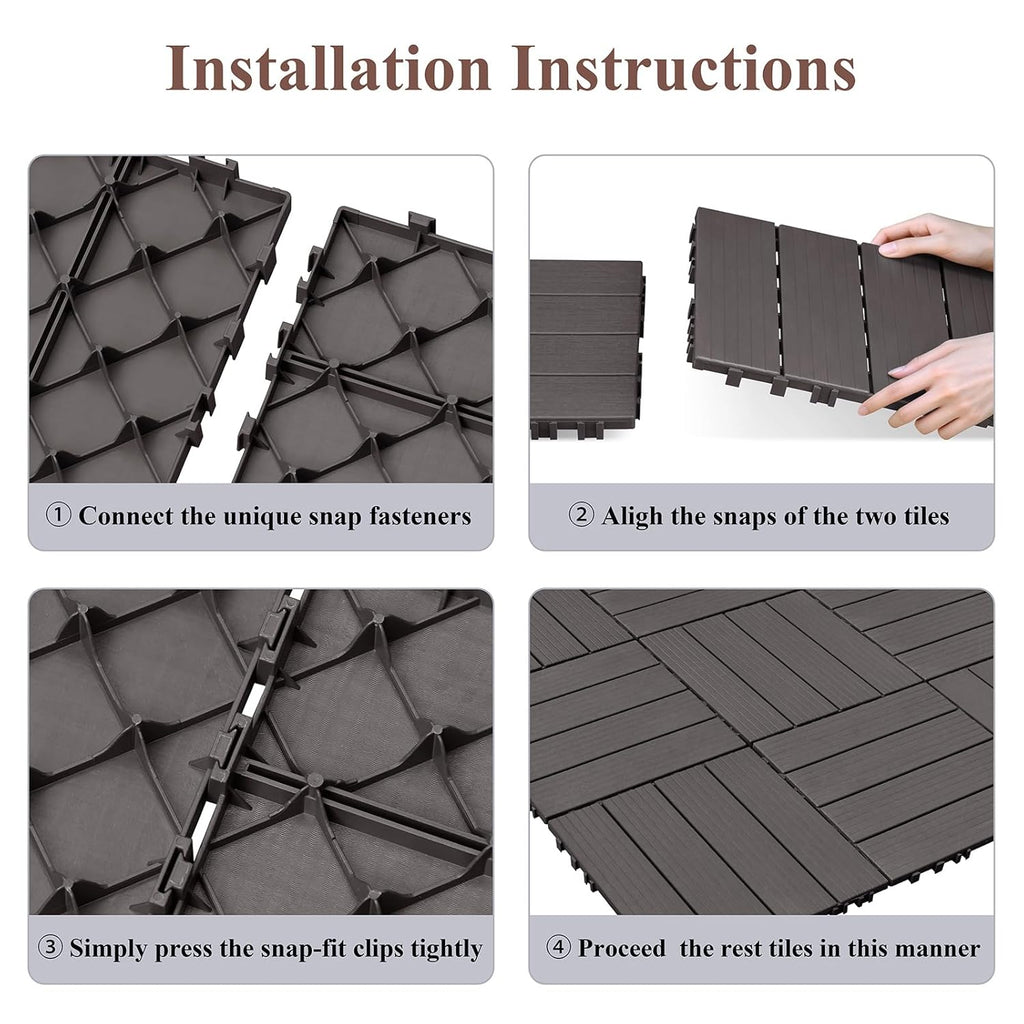 Installation Instructions

① Connect the unique snap fasteners

② Aligh the snaps of the two tiles

③ Simply press the snap-fit clips tightly

④ Proceed the rest tiles in this manner