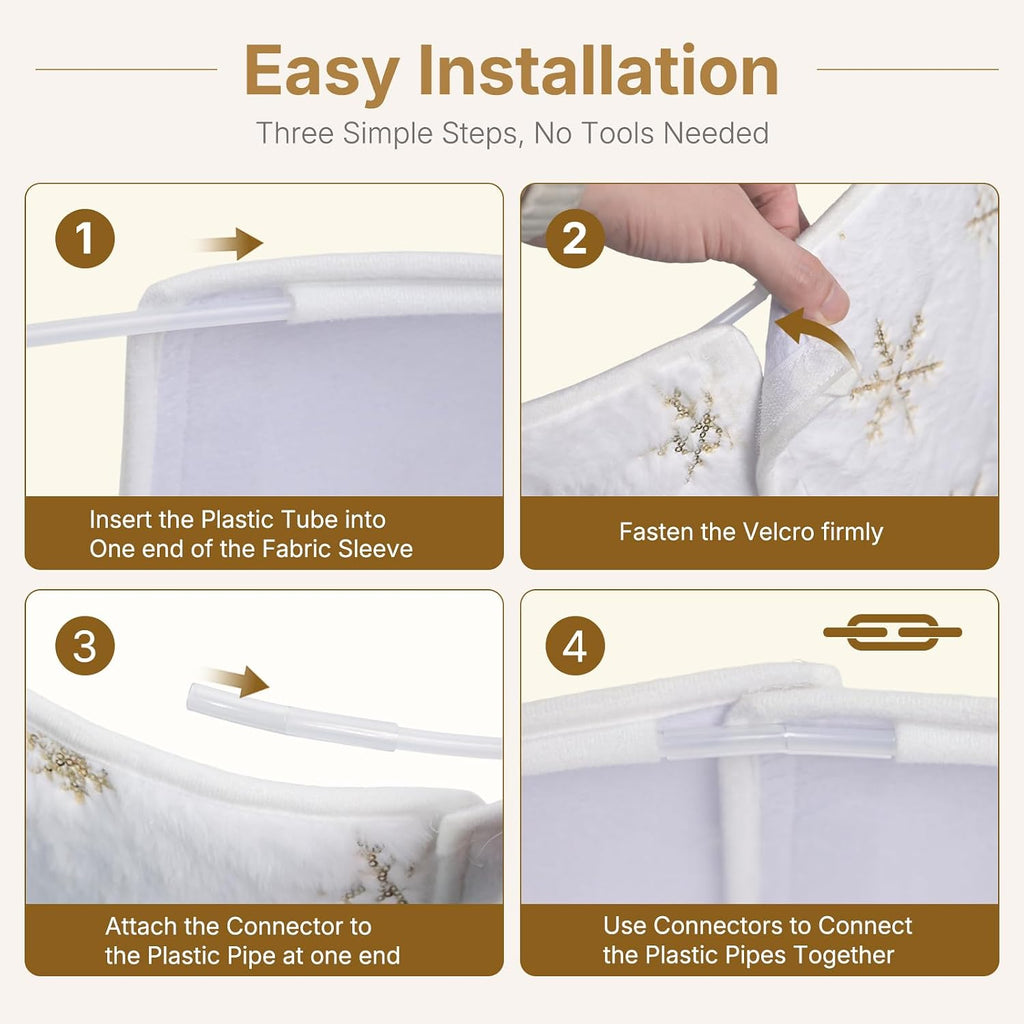 Easy Installation

Three Simple Steps, No Tools Needed

1

Insert the Plastic Tube into One end of the Fabric Sleeve

2

Fasten the Velcro firmly

3

Attach the Connector to the Plastic Pipe at one end

4

Use Connectors to Connect the Plastic Pipes Together