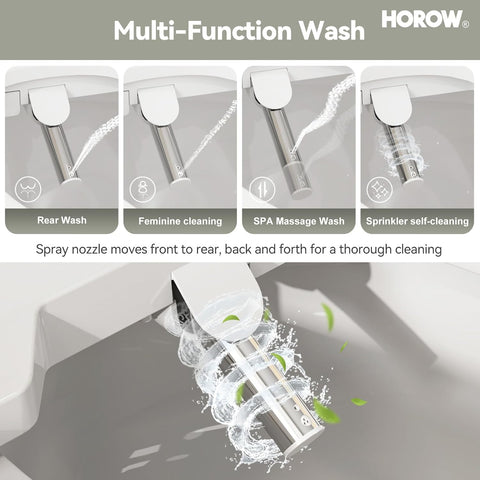 Multi-Function Wash

HOROW®

Rear Wash

Feminine cleaning

SPA Massage Wash

Sprinkler self-cleaning

Spray nozzle moves front to rear, back and forth for a thorough cleaning