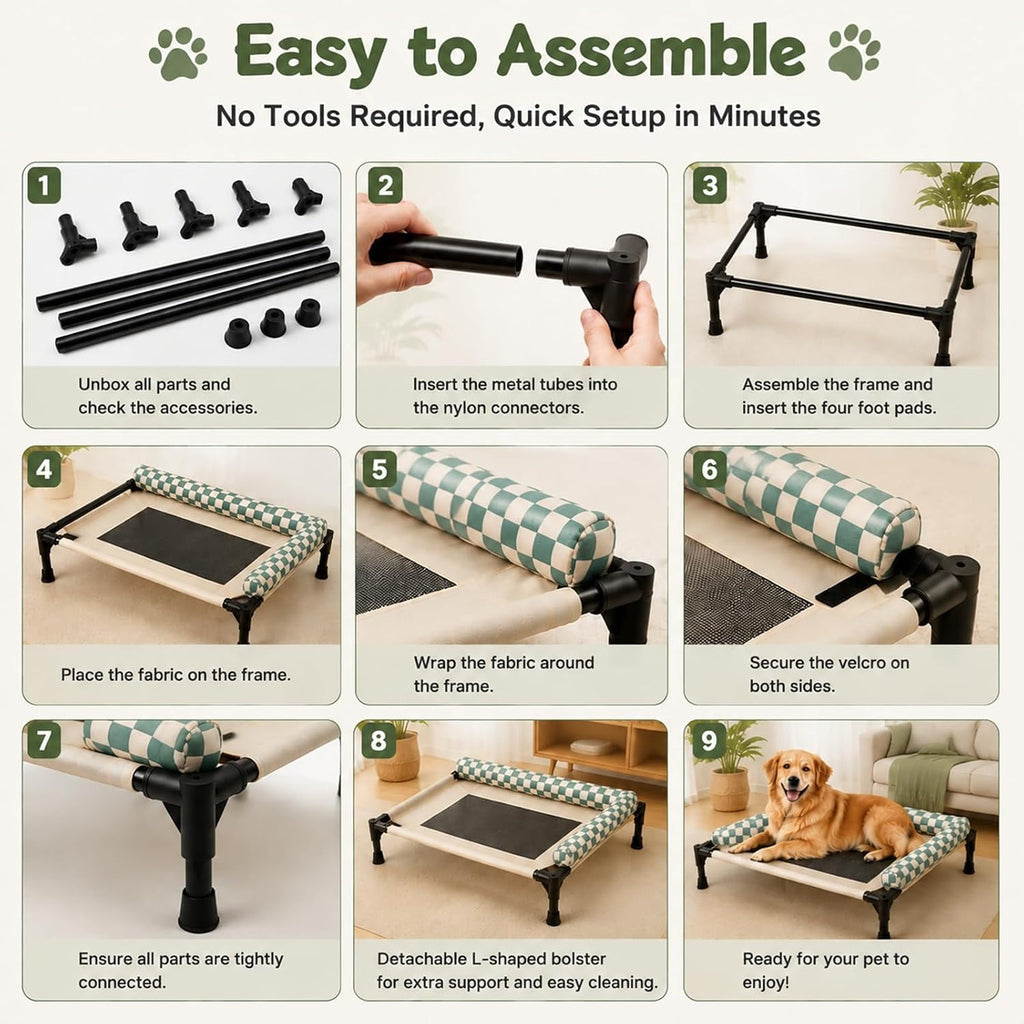 Easy to Assemble

No Tools Required, Quick Setup in Minutes

1

Unbox all parts and check the accessories.

2

Insert the metal tubes into the nylon connectors.

3

Assemble the frame and insert the four foot pads.

4

Place the fabric on the frame.

5

Wrap the fabric around the frame.

6

Secure the velcro on both sides.

7

Ensure all parts are tightly connected.

8

Detachable L-shaped bolster for extra support and easy cleaning.

9

Ready for your pet to enjoy!