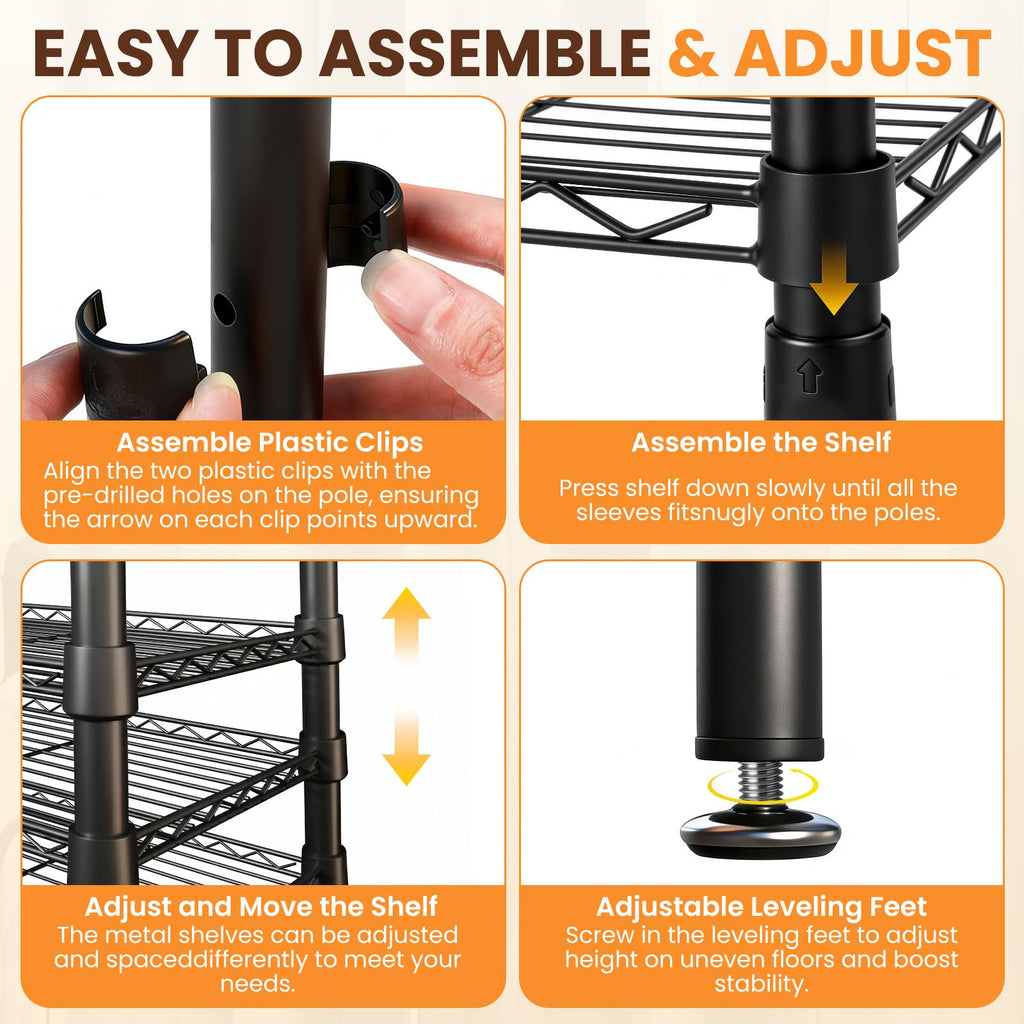 EASY TO ASSEMBLE & ADJUST

Assemble Plastic Clips

Align the two plastic clips with the pre-drilled holes on the pole, ensuring the arrow on each clip points upward.

Assemble the Shelf

Press shelf down slowly until all the sleeves fitsnugly onto the poles.

Adjust and Move the Shelf

The metal shelves can be adjusted and spaceddifferently to meet your needs.

Adjustable Leveling Feet

Screw in the leveling feet to adjust height on uneven floors and boost stability.