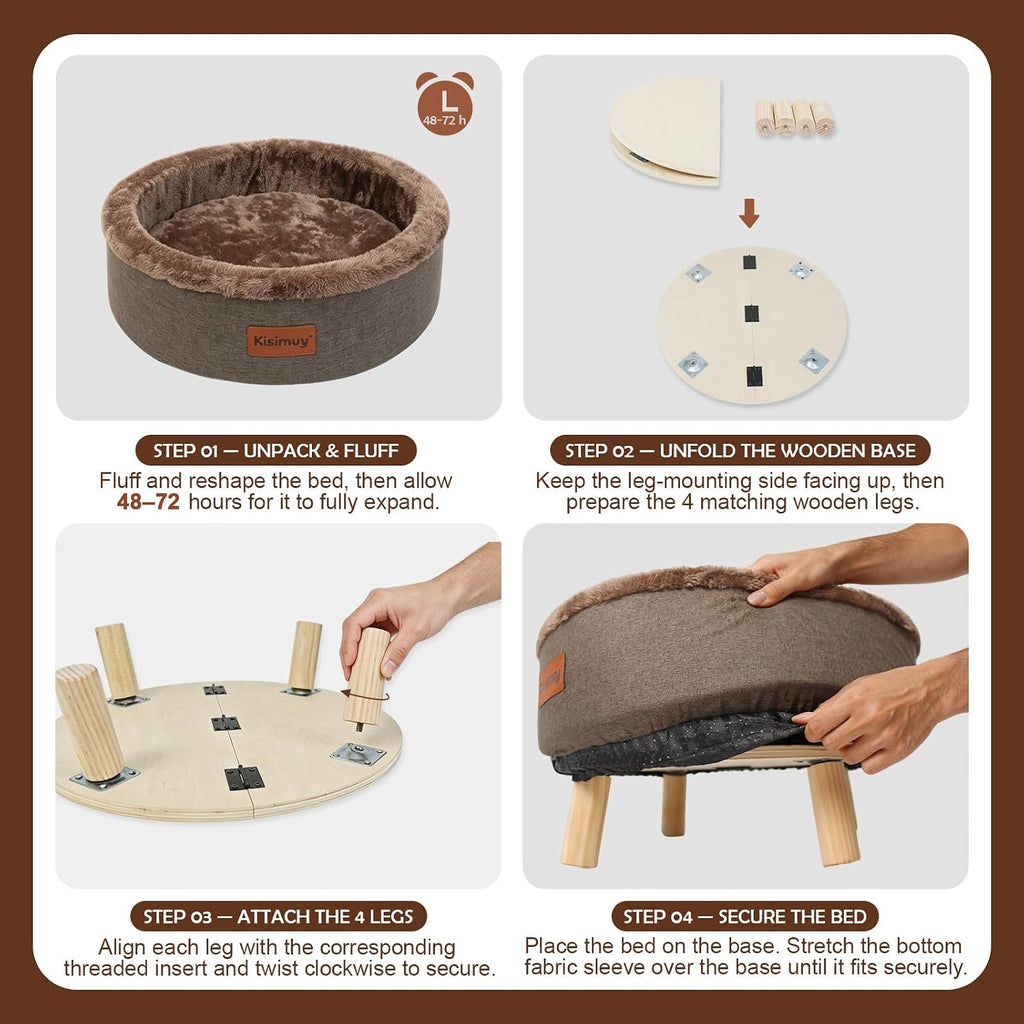 L
48-72 h

Kisimuy

STEP 01 — UNPACK & FLUFF
Fluff and reshape the bed, then allow 48–72 hours for it to fully expand.

STEP 02 — UNFOLD THE WOODEN BASE
Keep the leg-mounting side facing up, then prepare the 4 matching wooden legs.

STEP 03 — ATTACH THE 4 LEGS
Align each leg with the corresponding threaded insert and twist clockwise to secure.

STEP 04 — SECURE THE BED
Place the bed on the base. Stretch the bottom fabric sleeve over the base until it fits securely.