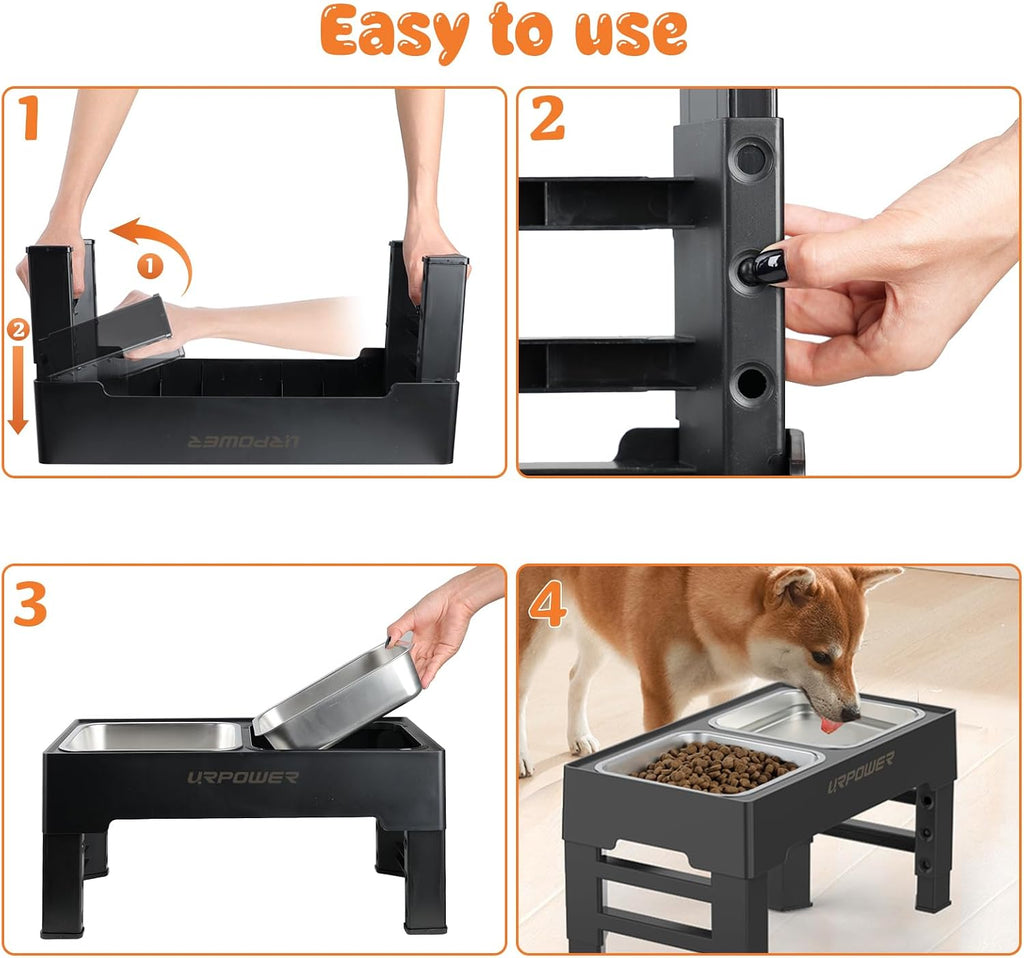 Easy to use

1

1

2

URPOWER

2

3

URPOWER

4

URPOWER