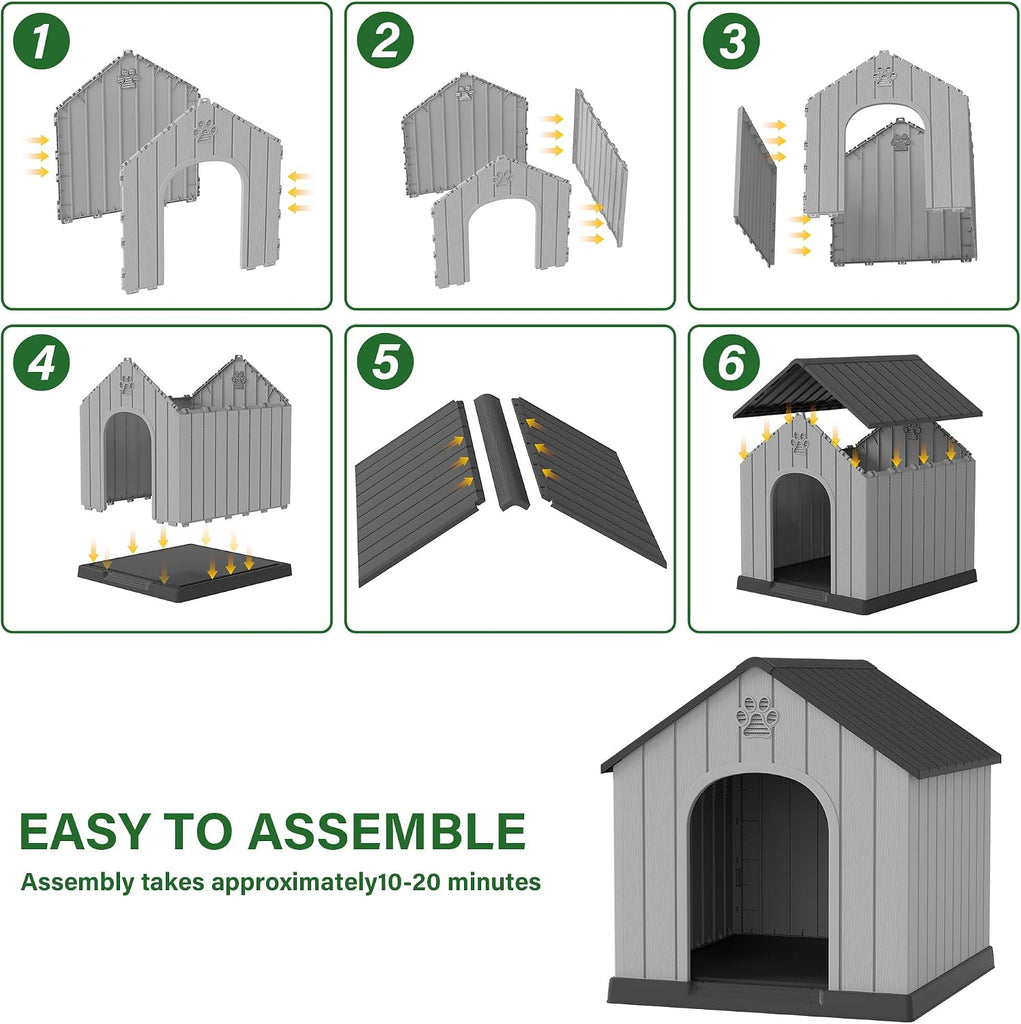 1

2

3

4

5

6

EASY TO ASSEMBLE

Assembly takes approximately10-20 minutes