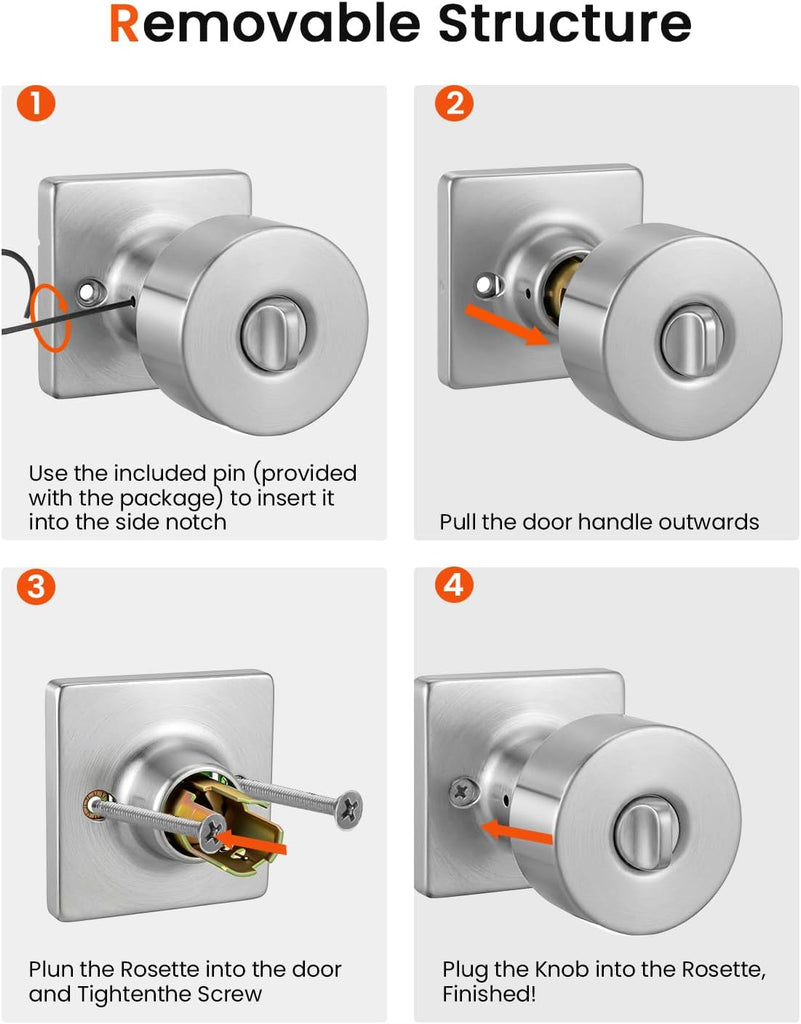 Removable Structure

1

Use the included pin (provided with the package) to insert it into the side notch

2

Pull the door handle outwards

3

Plun the Rosette into the door and Tightenthe Screw

4

Plug the Knob into the Rosette, Finished!