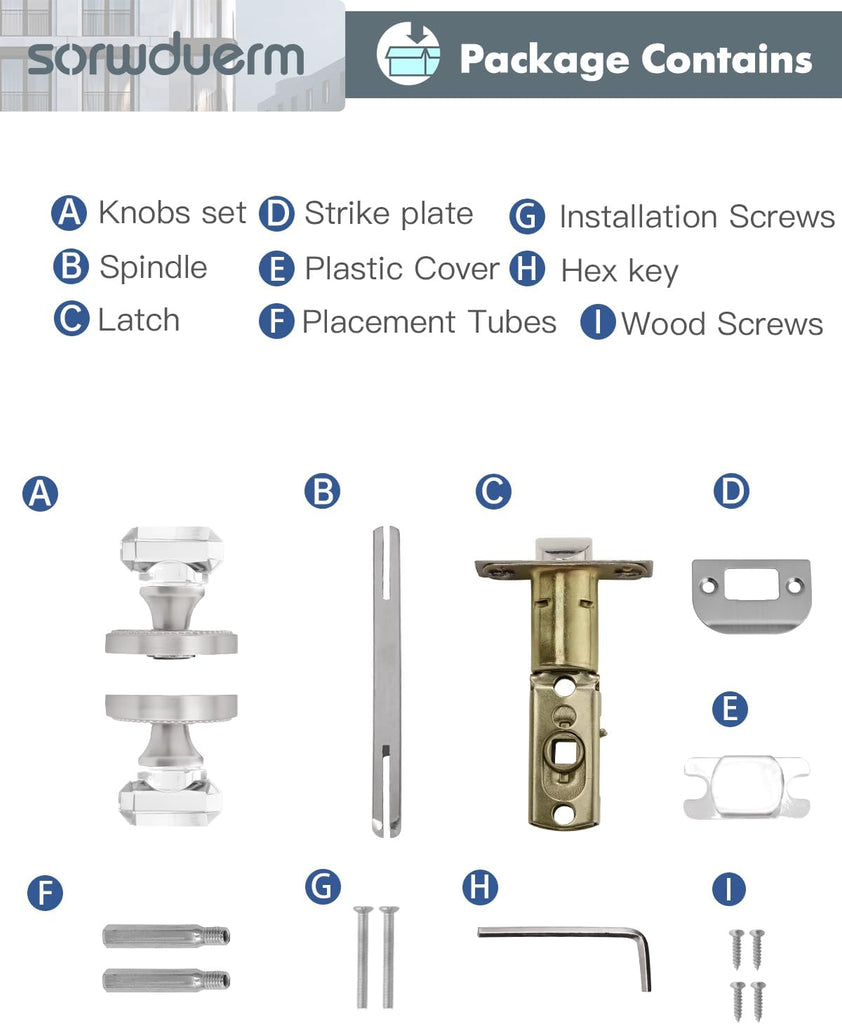 sorwduerm

Package Contains

A Knobs set
B Spindle
C Latch

D Strike plate
E Plastic Cover
F Placement Tubes

G Installation Screws
H Hex key
I Wood Screws

A
B
C
D
E
F
G
H
I