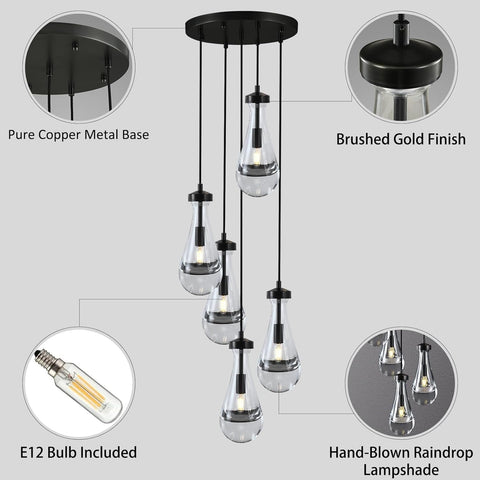 Pure Copper Metal Base

Brushed Gold Finish

E12 Bulb Included

Hand-Blown Raindrop Lampshade