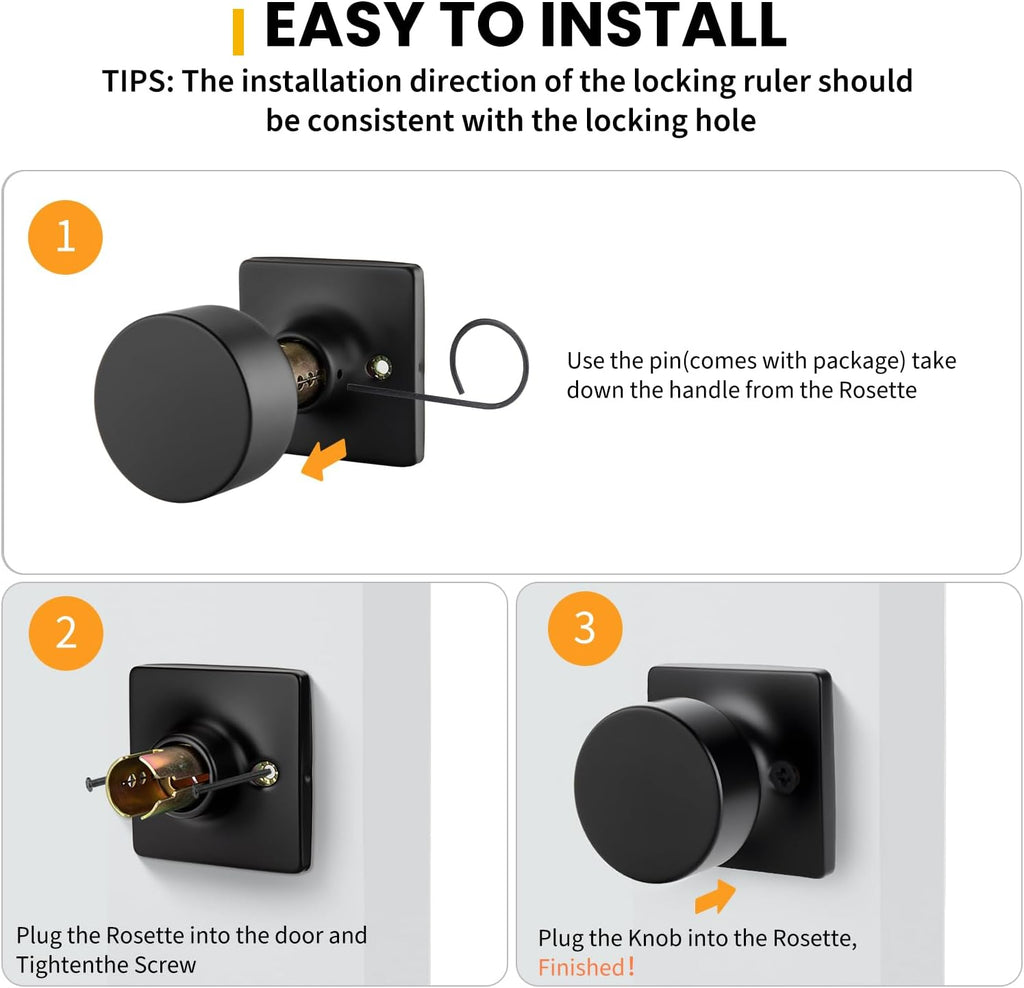 EASY TO INSTALL

TIPS: The installation direction of the locking ruler should be consistent with the locking hole

1

Use the pin(comes with package) take down the handle from the Rosette

2

Plug the Rosette into the door and Tightenthe Screw

3

Plug the Knob into the Rosette, Finished!