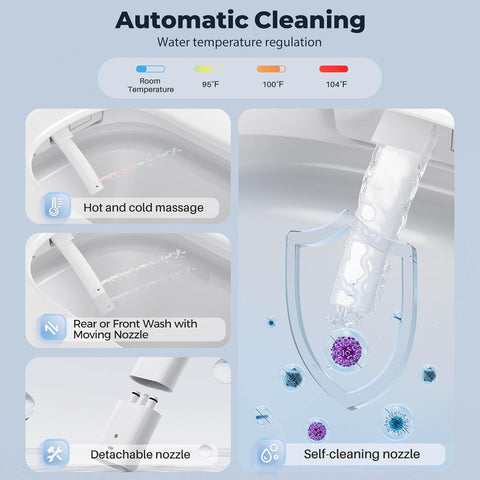 Automatic Cleaning
Water temperature regulation

Room Temperature
95°F
100°F
104°F

Hot and cold massage

Rear or Front Wash with Moving Nozzle

Detachable nozzle

Self-cleaning nozzle