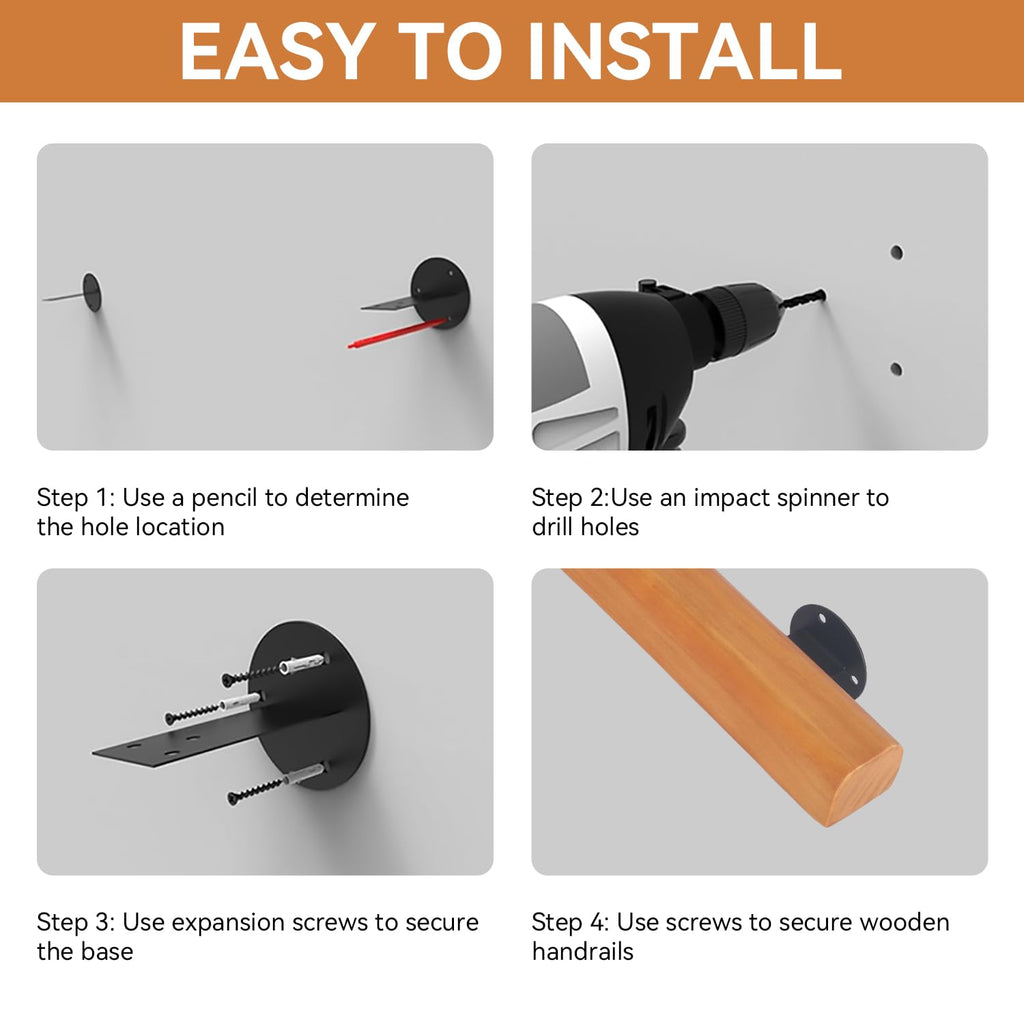 EASY TO INSTALL

Step 1: Use a pencil to determine the hole location

Step 2:Use an impact spinner to drill holes

Step 3: Use expansion screws to secure the base

Step 4: Use screws to secure wooden handrails