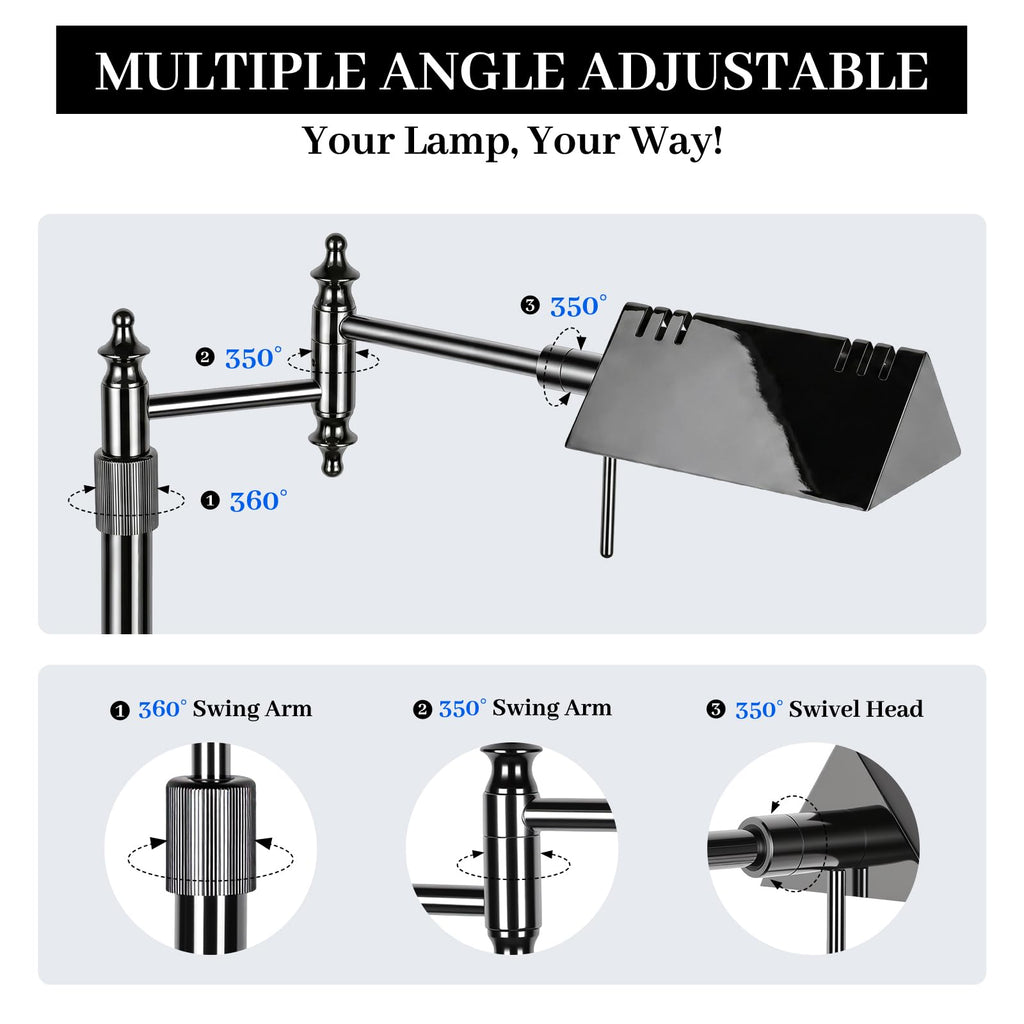 MULTIPLE ANGLE ADJUSTABLE

Your Lamp, Your Way!

❸ 350°

❷ 350°

❶ 360°

❶ 360° Swing Arm

❷ 350° Swing Arm

❸ 350° Swivel Head