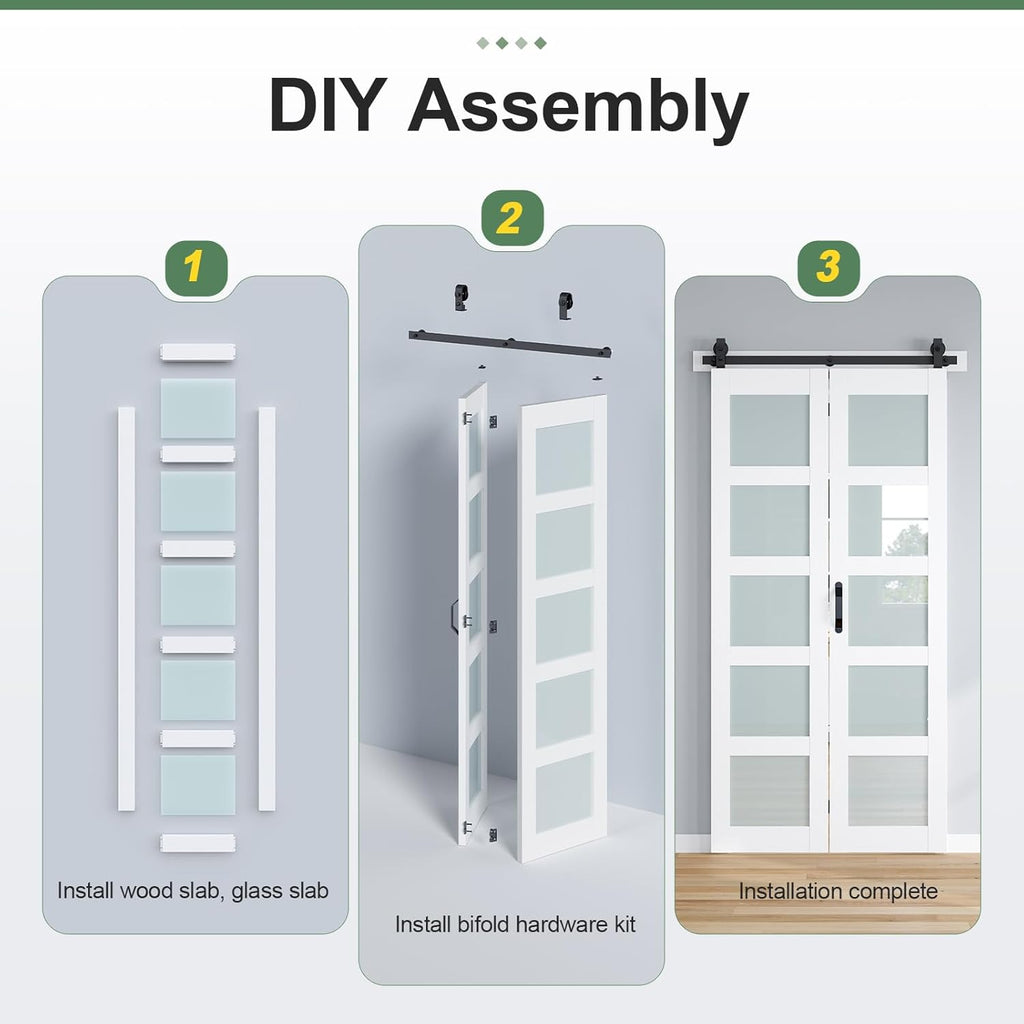 DIY Assembly

1
Install wood slab, glass slab

2
Install bifold hardware kit

3
Installation complete