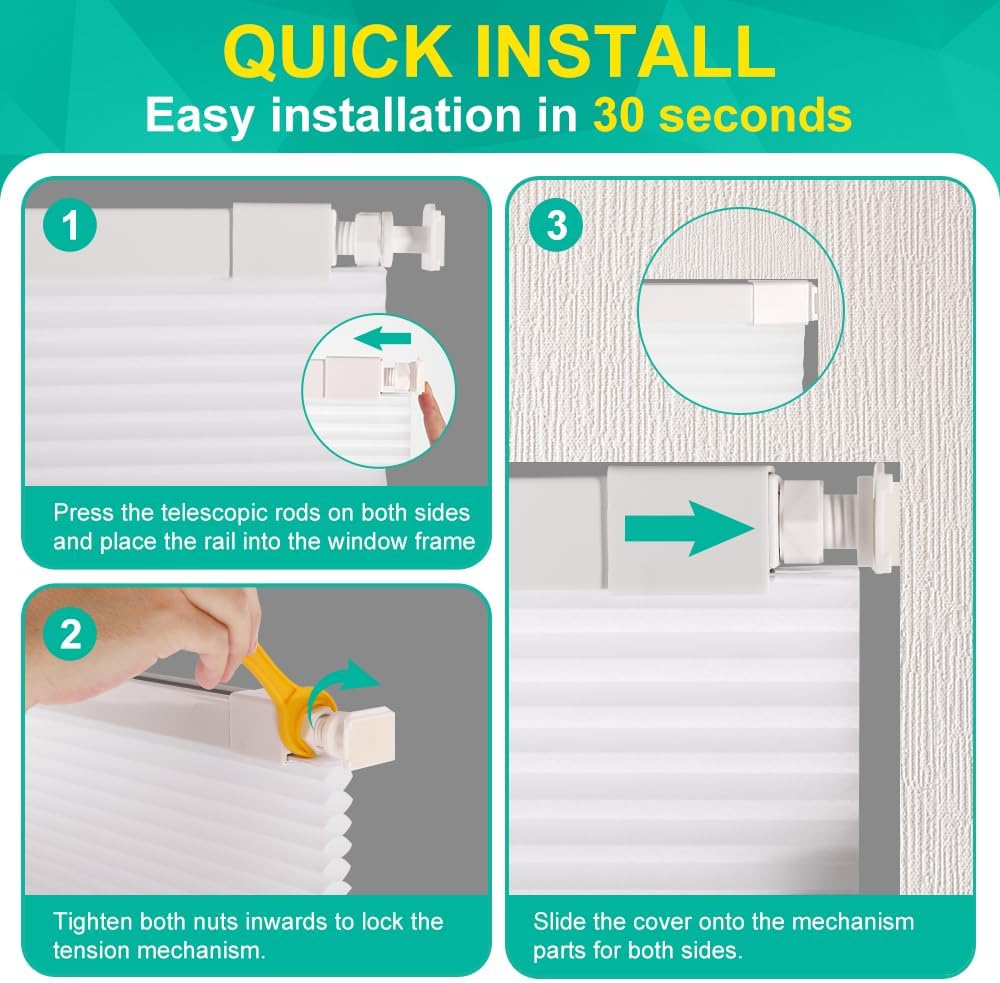 QUICK INSTALL
Easy installation in 30 seconds

1

Press the telescopic rods on both sides and place the rail into the window frame

2

Tighten both nuts inwards to lock the tension mechanism.

3

Slide the cover onto the mechanism parts for both sides.