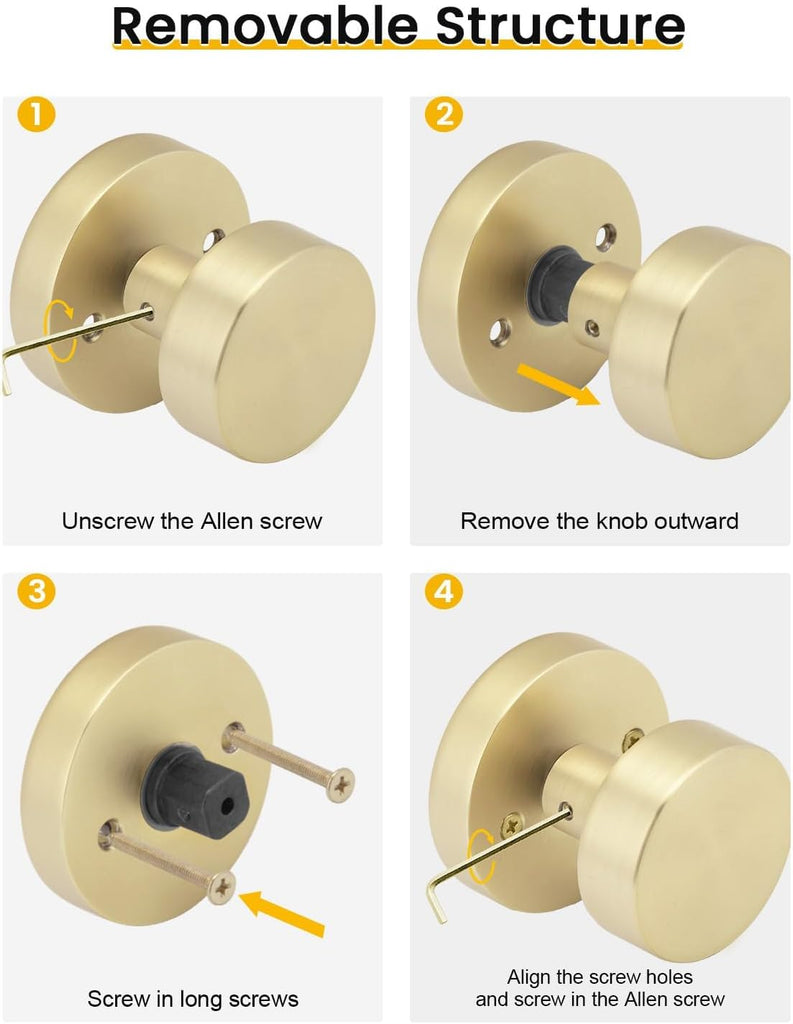 Removable Structure

1

Unscrew the Allen screw

2

Remove the knob outward

3

Screw in long screws

4

Align the screw holes and screw in the Allen screw