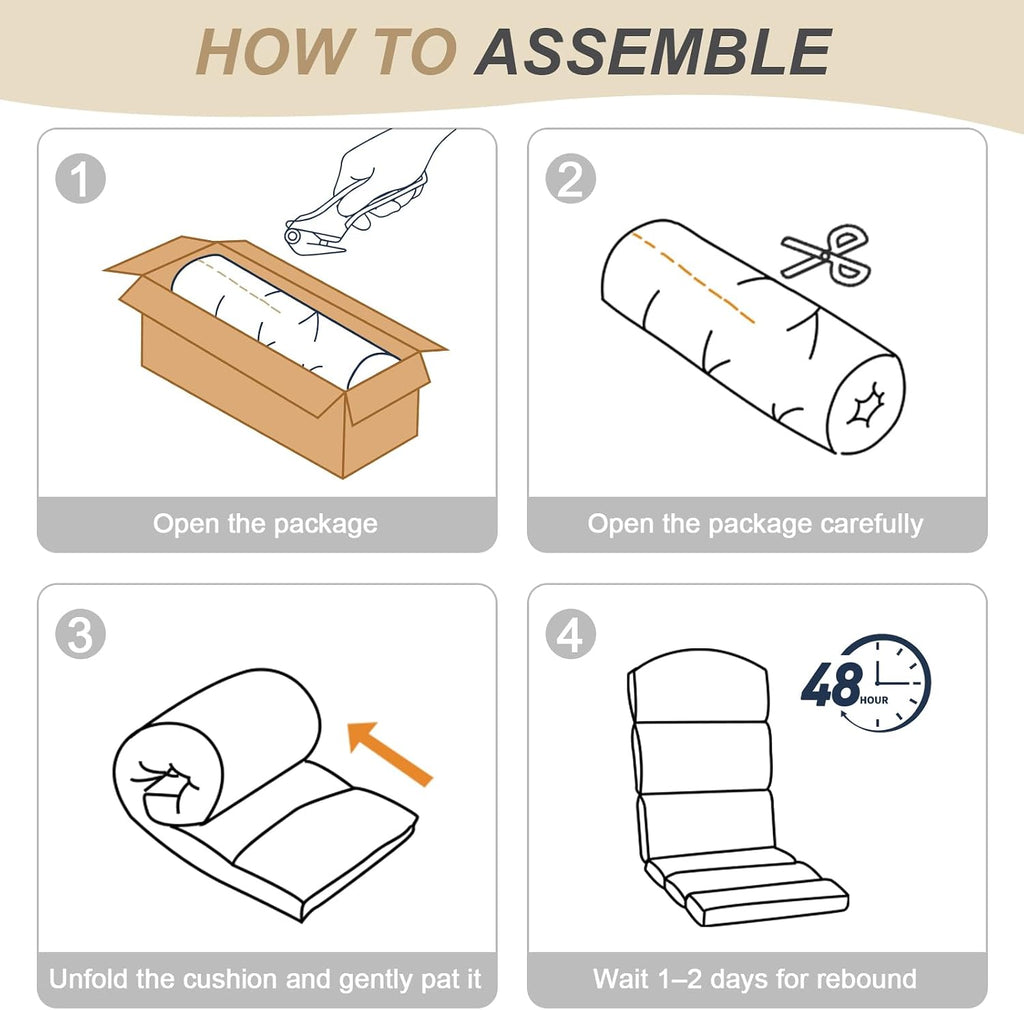 HOW TO ASSEMBLE

1

Open the package

2

Open the package carefully

3

Unfold the cushion and gently pat it

4

48 HOUR

Wait 1–2 days for rebound