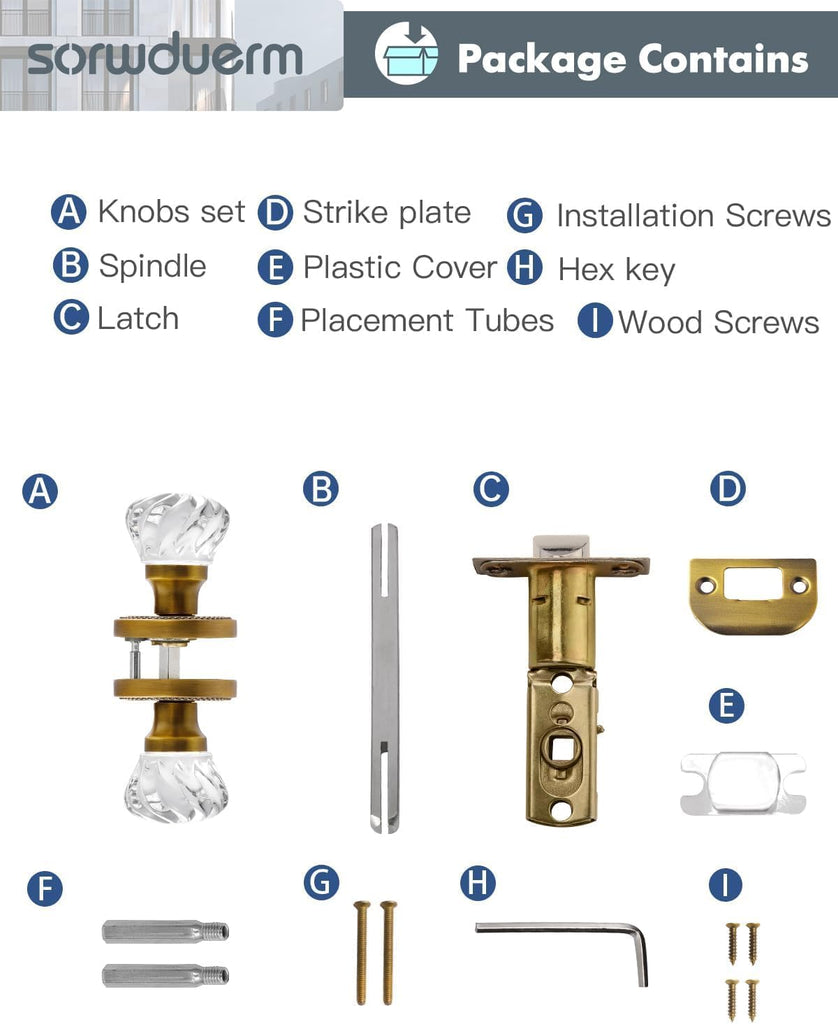 sorwduerm

Package Contains

A Knobs set
B Spindle
C Latch
D Strike plate
E Plastic Cover
F Placement Tubes
G Installation Screws
H Hex key
I Wood Screws

A

B

C

D

E

F

G

H

I