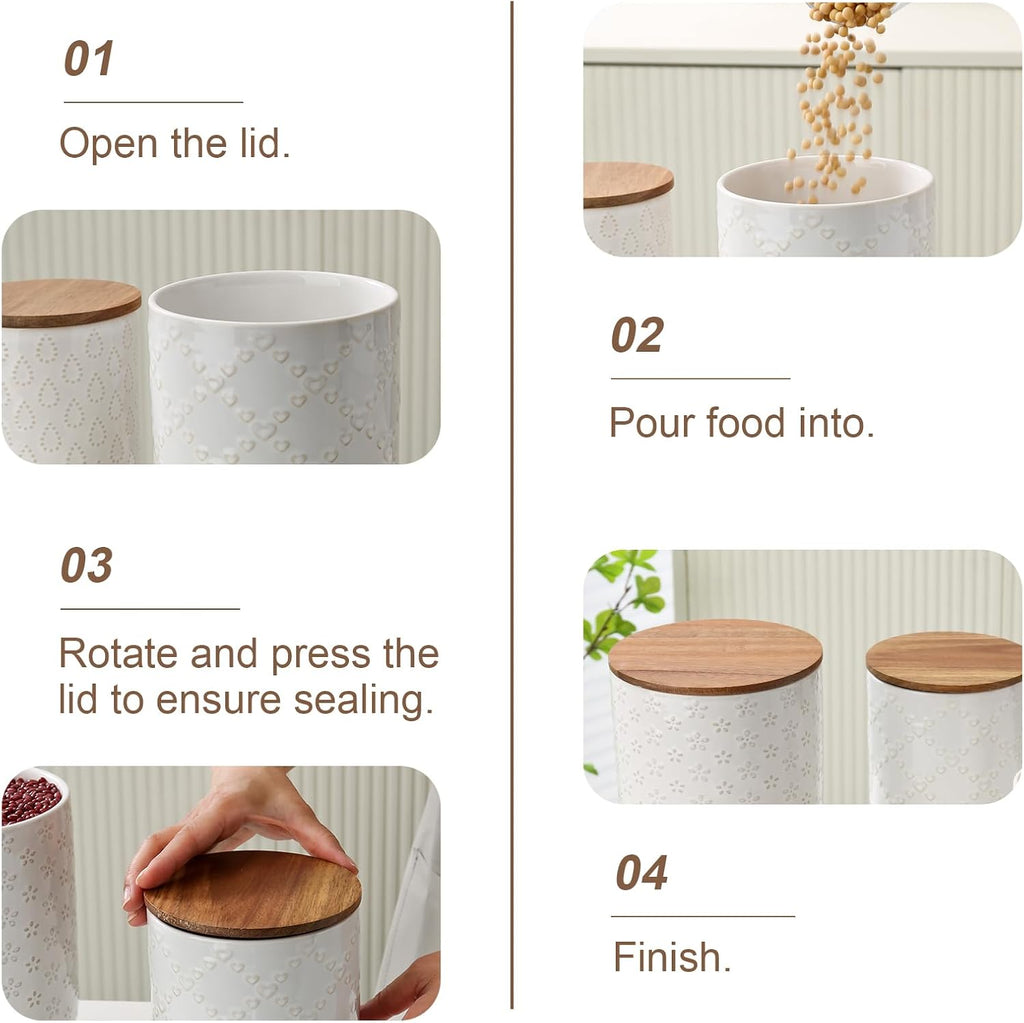 01

Open the lid.

03

Rotate and press the lid to ensure sealing.

02

Pour food into.

04

Finish.