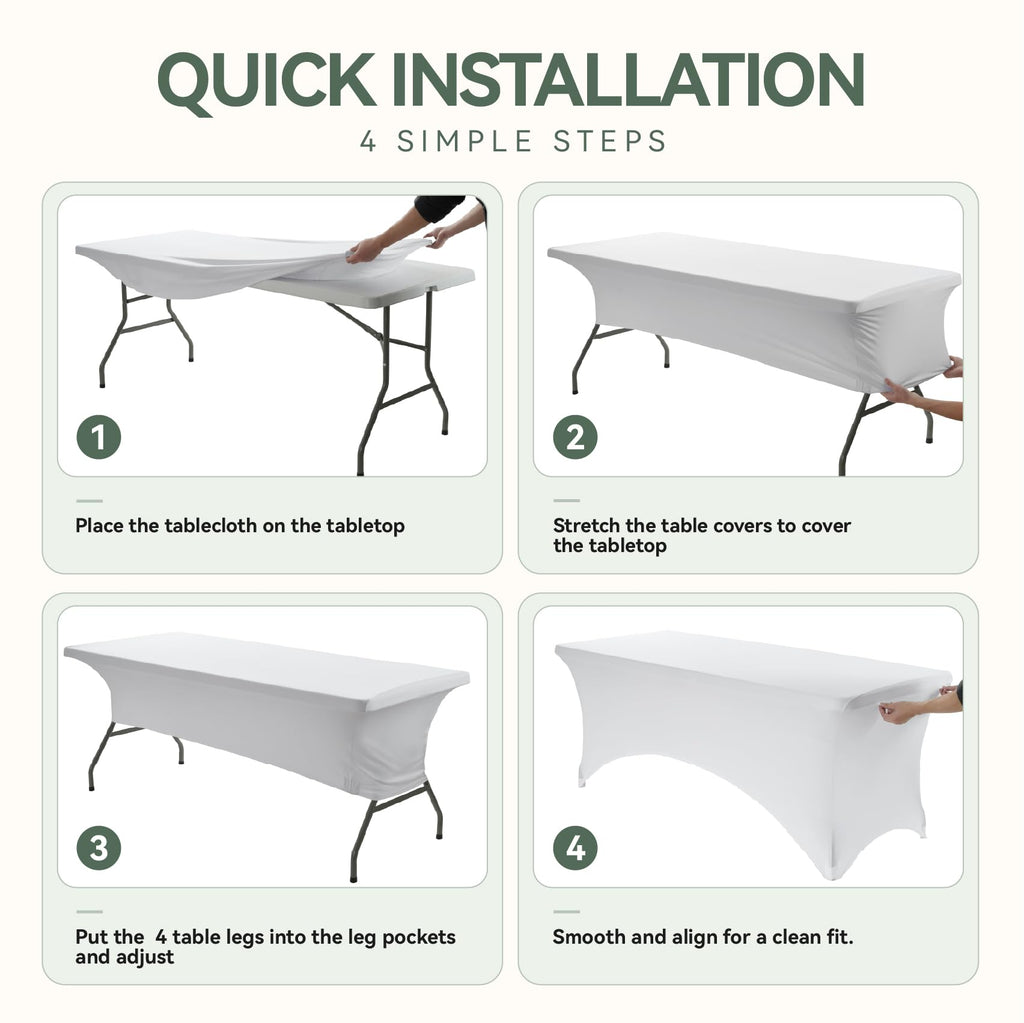 QUICK INSTALLATION
4 SIMPLE STEPS

1

Place the tablecloth on the tabletop

2

Stretch the table covers to cover the tabletop

3

Put the  4 table legs into the leg pockets and adjust

4

Smooth and align for a clean fit.