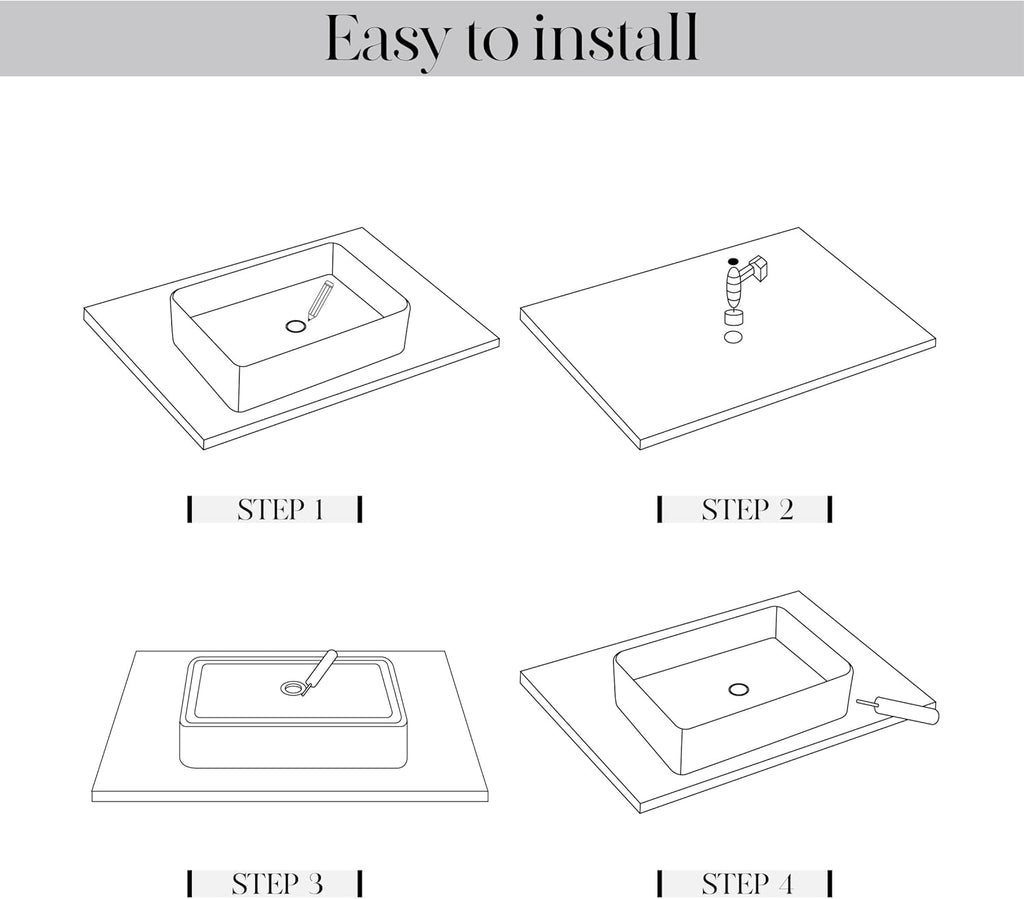 Easy to install

STEP 1

STEP 2

STEP 3

STEP 4