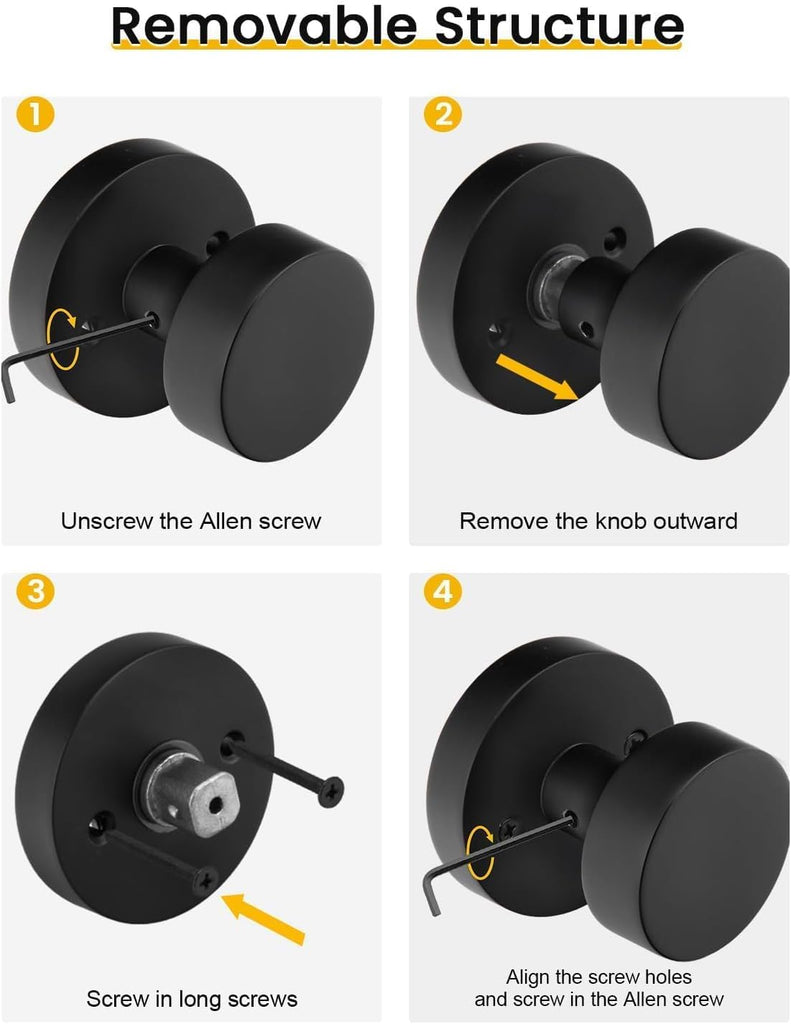 Removable Structure

1

Unscrew the Allen screw

2

Remove the knob outward

3

Screw in long screws

4

Align the screw holes and screw in the Allen screw