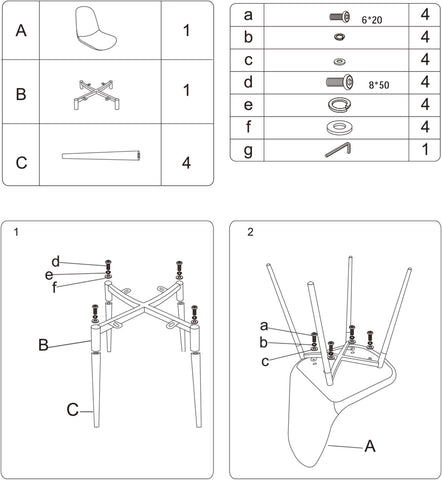 | A | | 1 |
|---|---|---|
| B | | 1 |
| C | | 4 |

| a | 6*20 | 4 |
|---|---|---|
| b | | 4 |
| c | | 4 |
| d | 8*50 | 4 |
| e | | 4 |
| f | | 4 |
| g | | 1 |

1

d
e
f
B
C

2

a
b
c
A