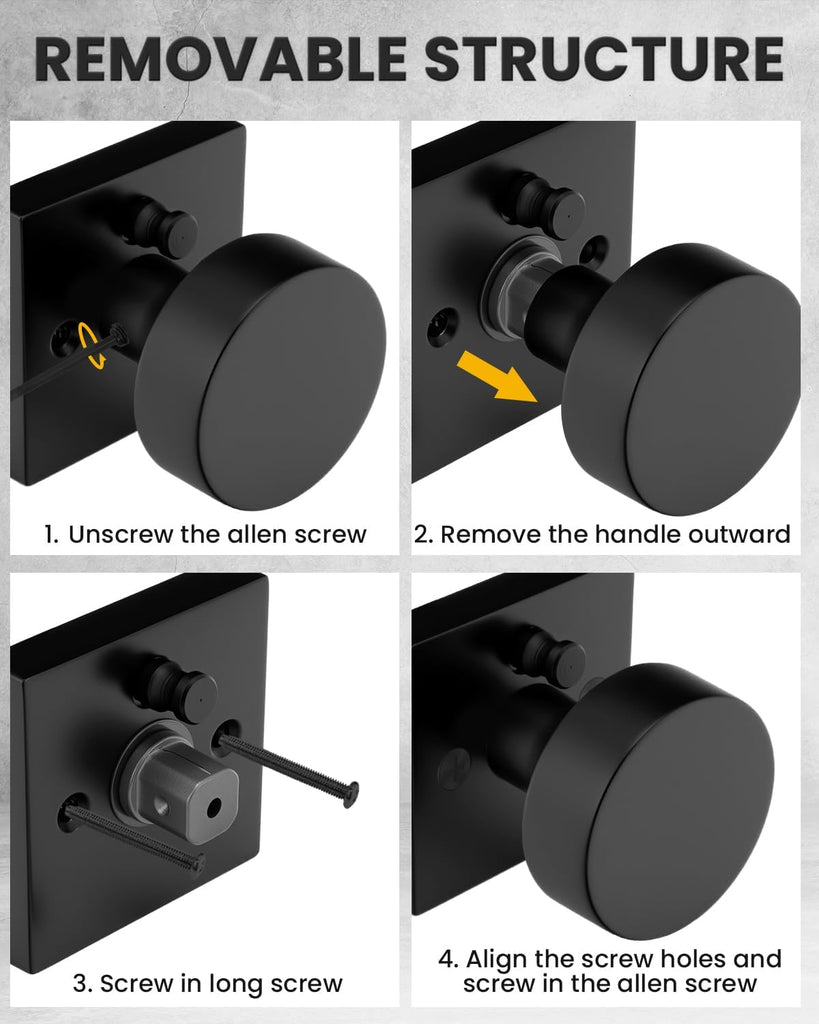 REMOVABLE STRUCTURE

1. Unscrew the allen screw

2. Remove the handle outward

3. Screw in long screw

4. Align the screw holes and screw in the allen screw