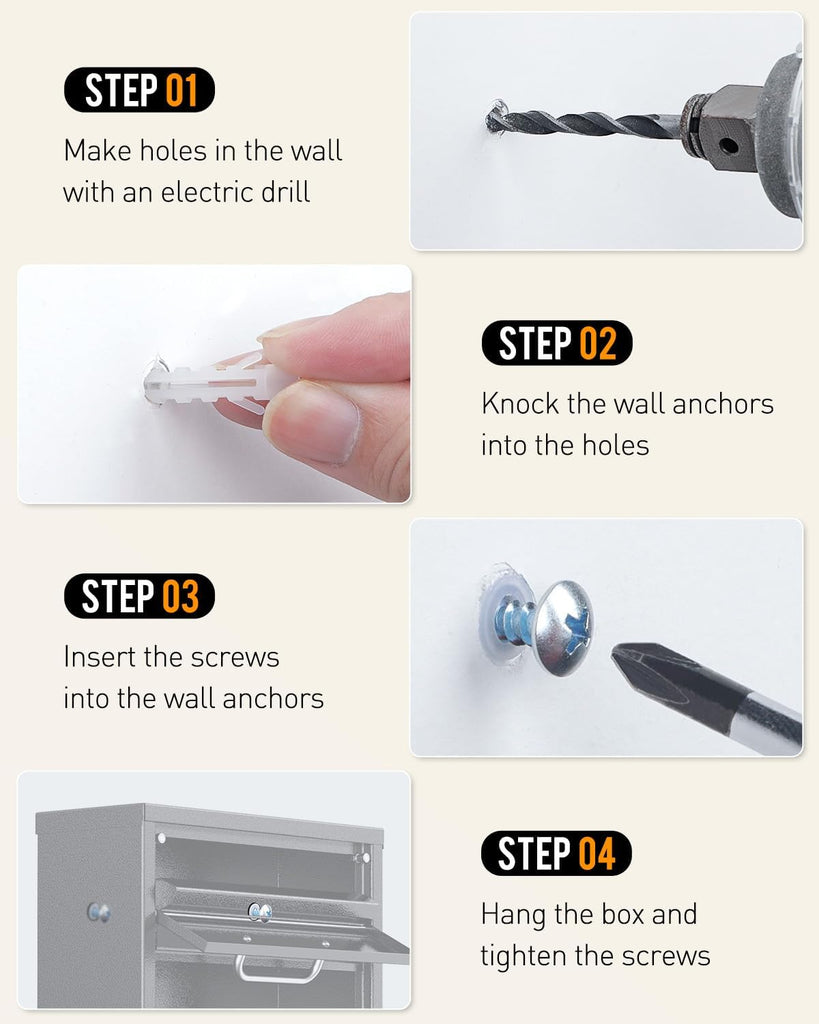 STEP 01
Make holes in the wall with an electric drill

STEP 02
Knock the wall anchors into the holes

STEP 03
Insert the screws into the wall anchors

STEP 04
Hang the box and tighten the screws