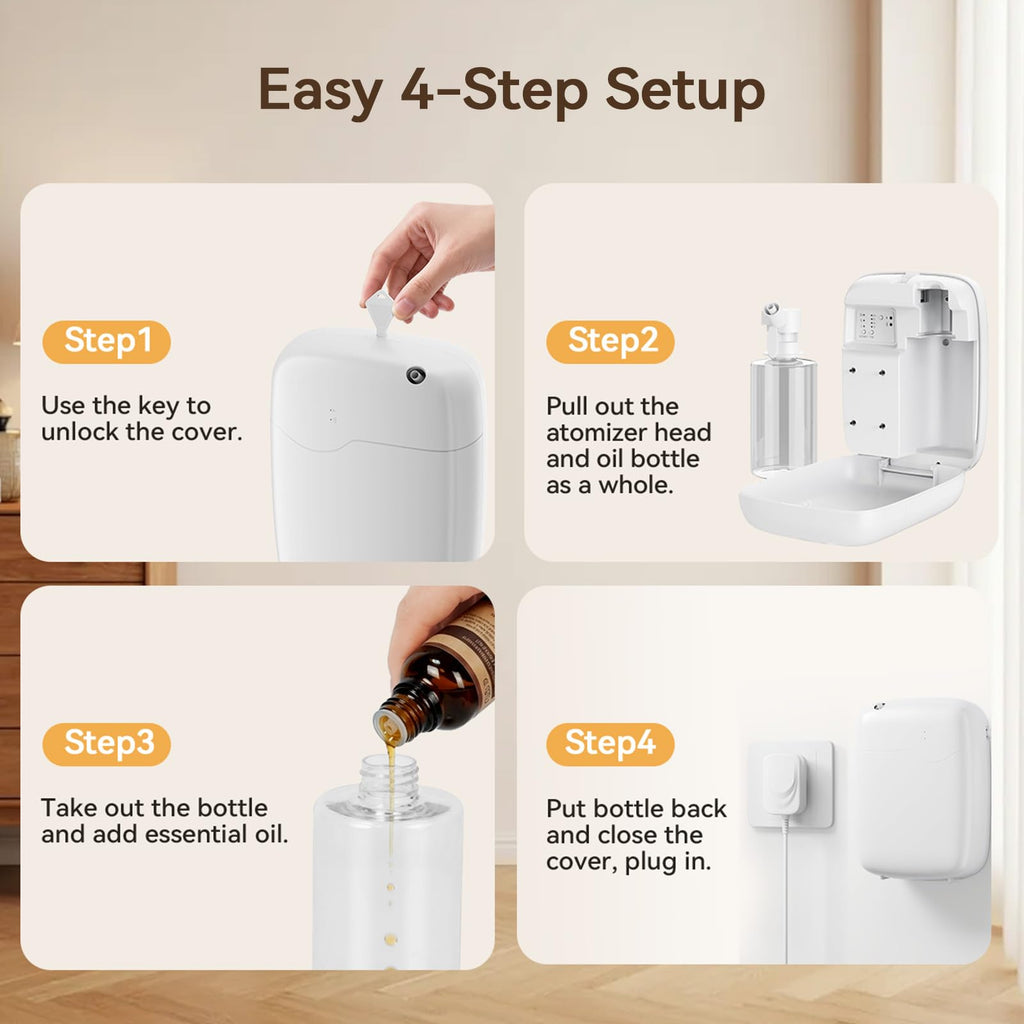 Easy 4-Step Setup

Step1

Use the key to unlock the cover.

Step2

Pull out the atomizer head and oil bottle as a whole.

Step3

Take out the bottle and add essential oil.

Step4

Put bottle back and close the cover, plug in.