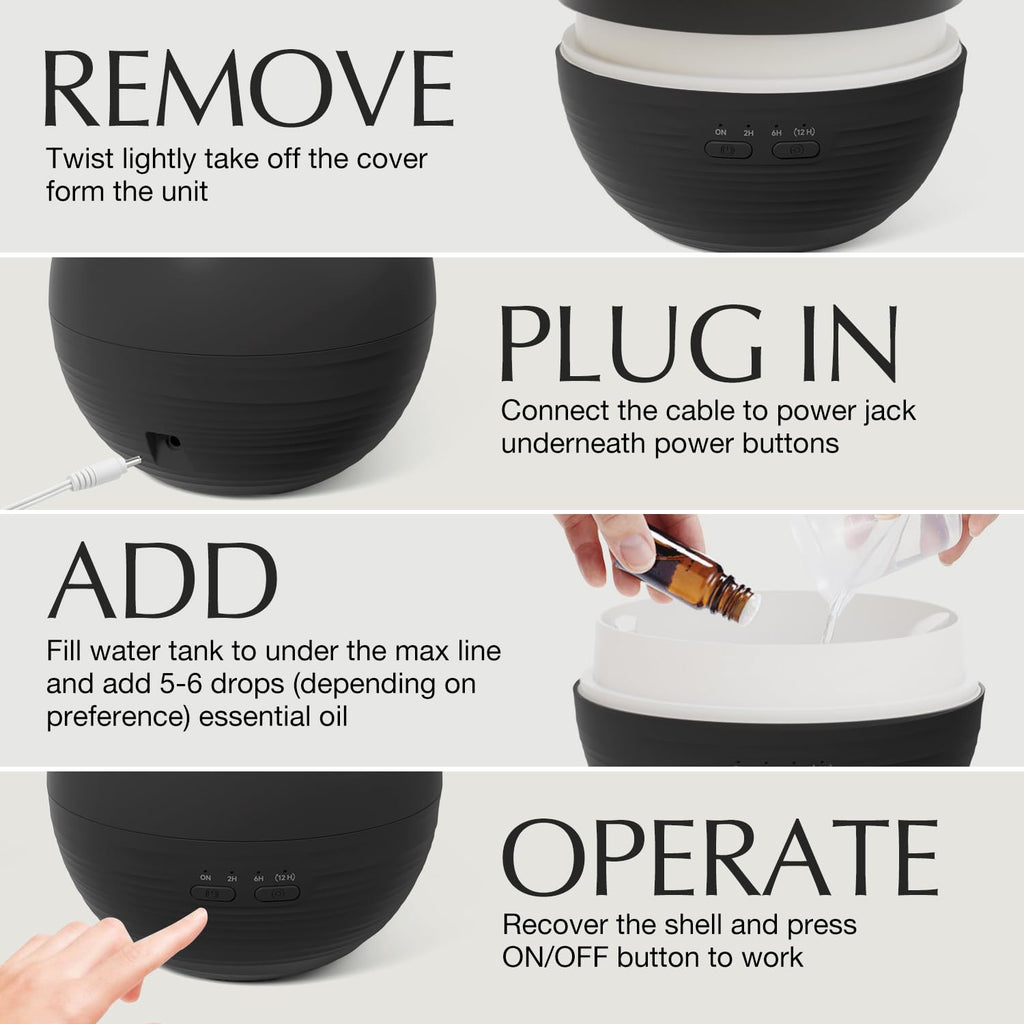 REMOVE

Twist lightly take off the cover form the unit

ON 2H 6H (12 H)

PLUG IN

Connect the cable to power jack underneath power buttons

ADD

Fill water tank to under the max line and add 5-6 drops (depending on preference) essential oil

ON 2H 6H (12 H)

OPERATE

Recover the shell and press ON/OFF button to work