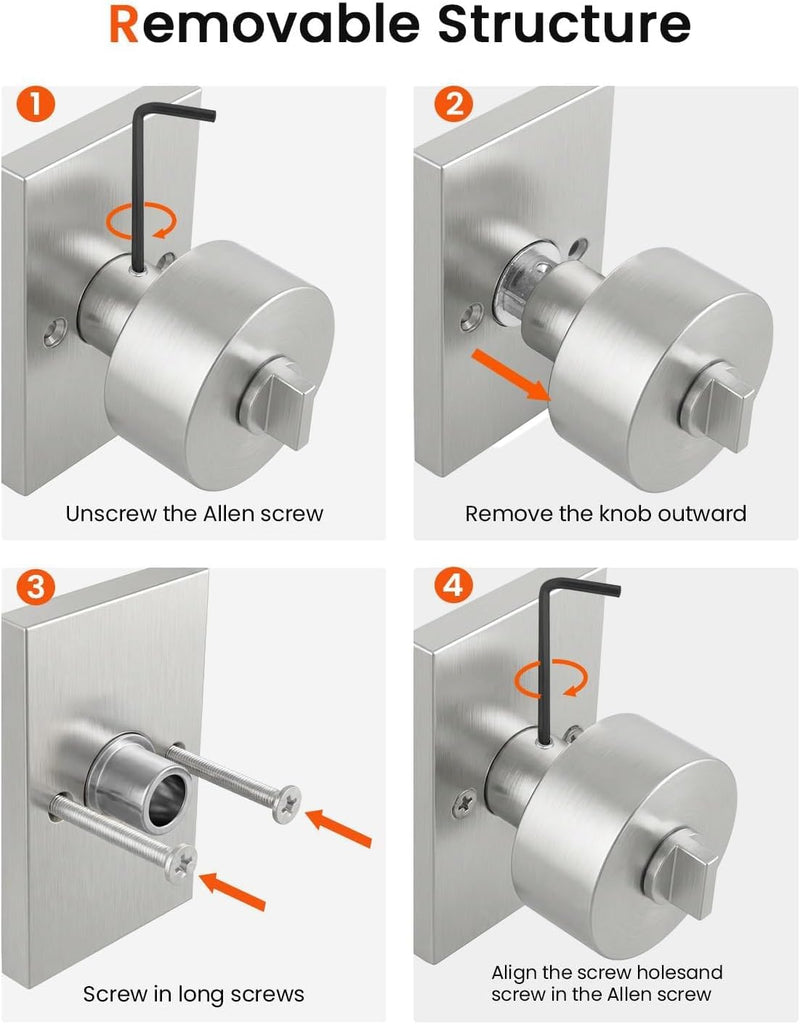 Removable Structure

1

Unscrew the Allen screw

2

Remove the knob outward

3

Screw in long screws

4

Align the screw holesand screw in the Allen screw